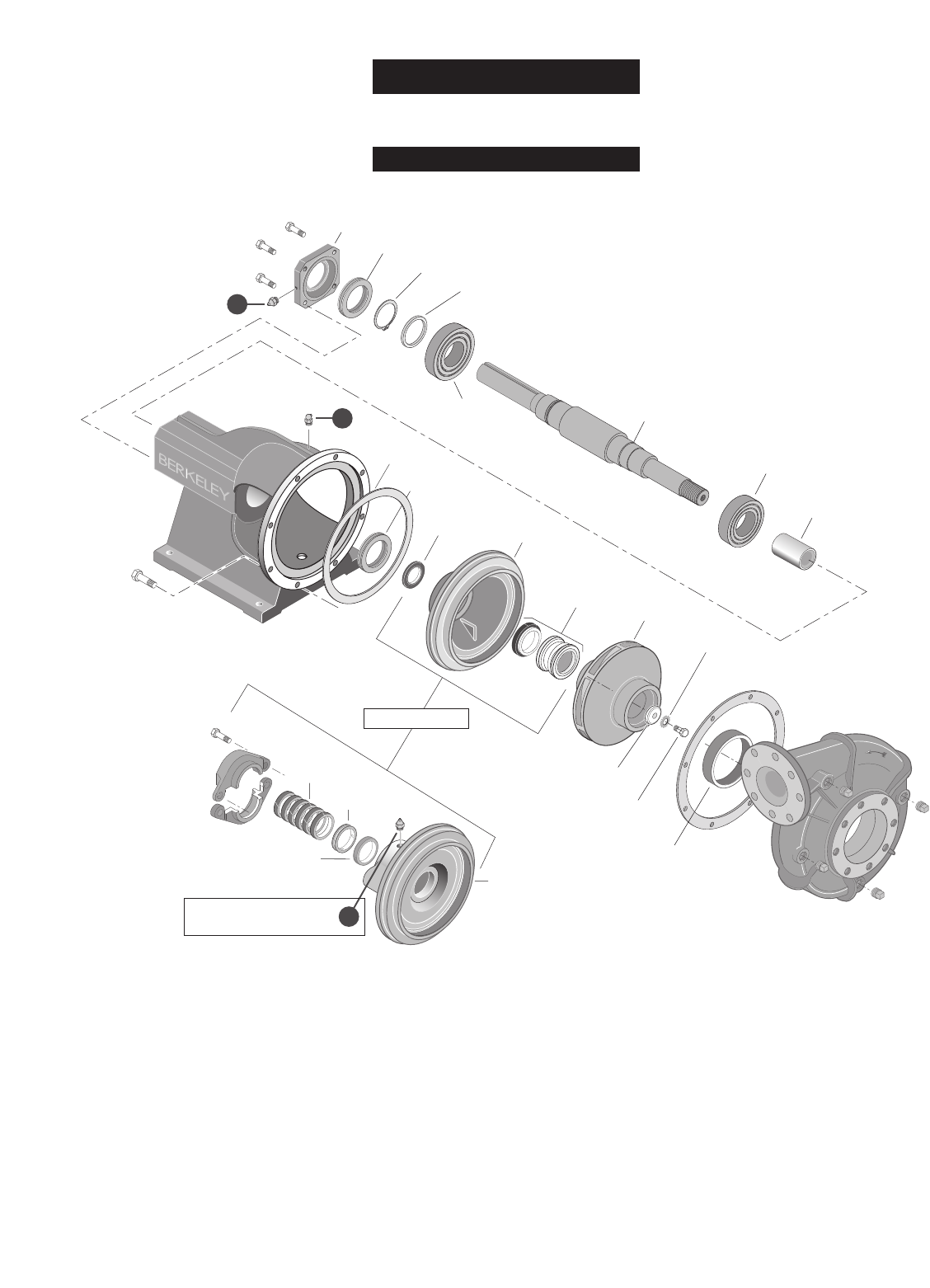 BERKELEY