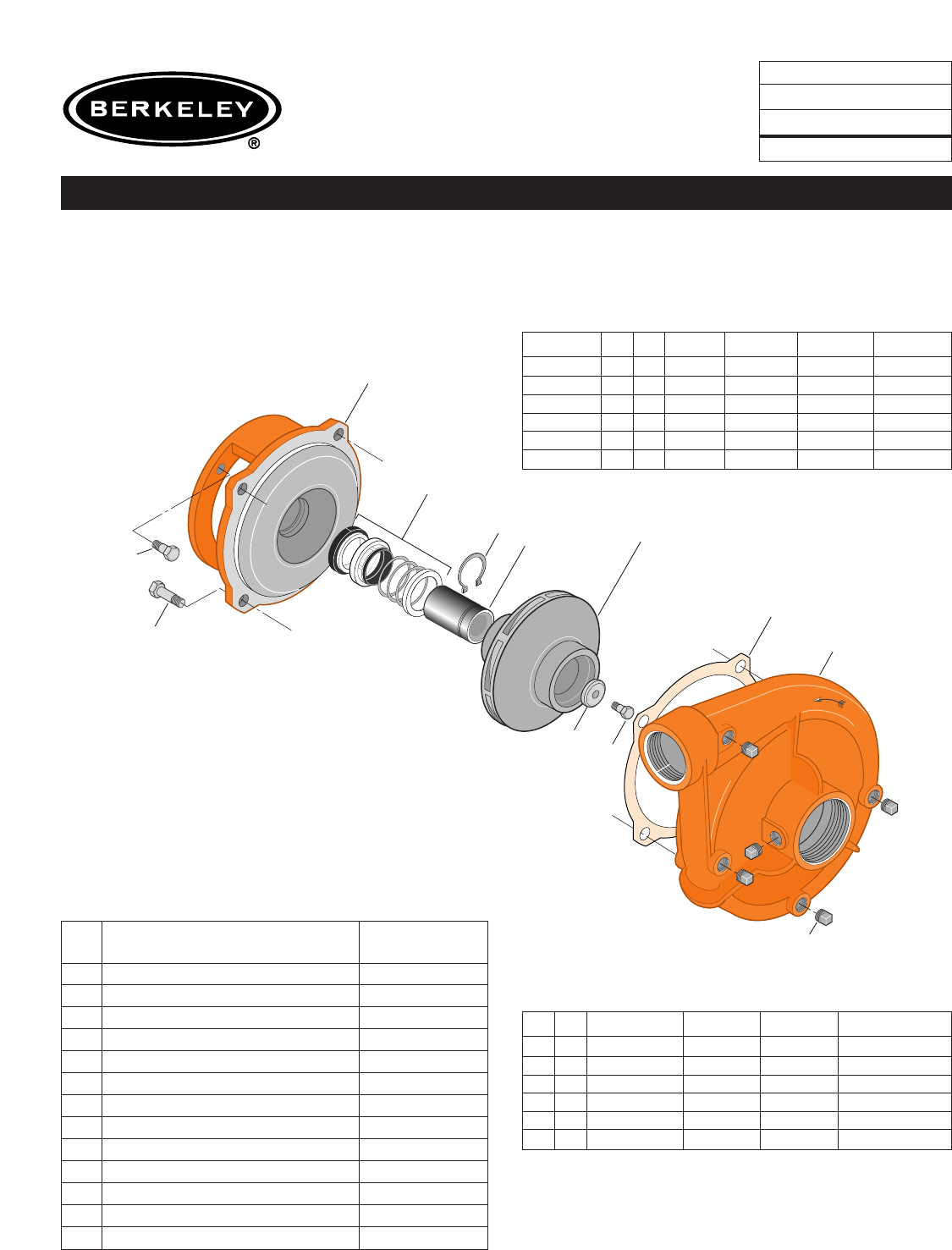 BERKELEY
®