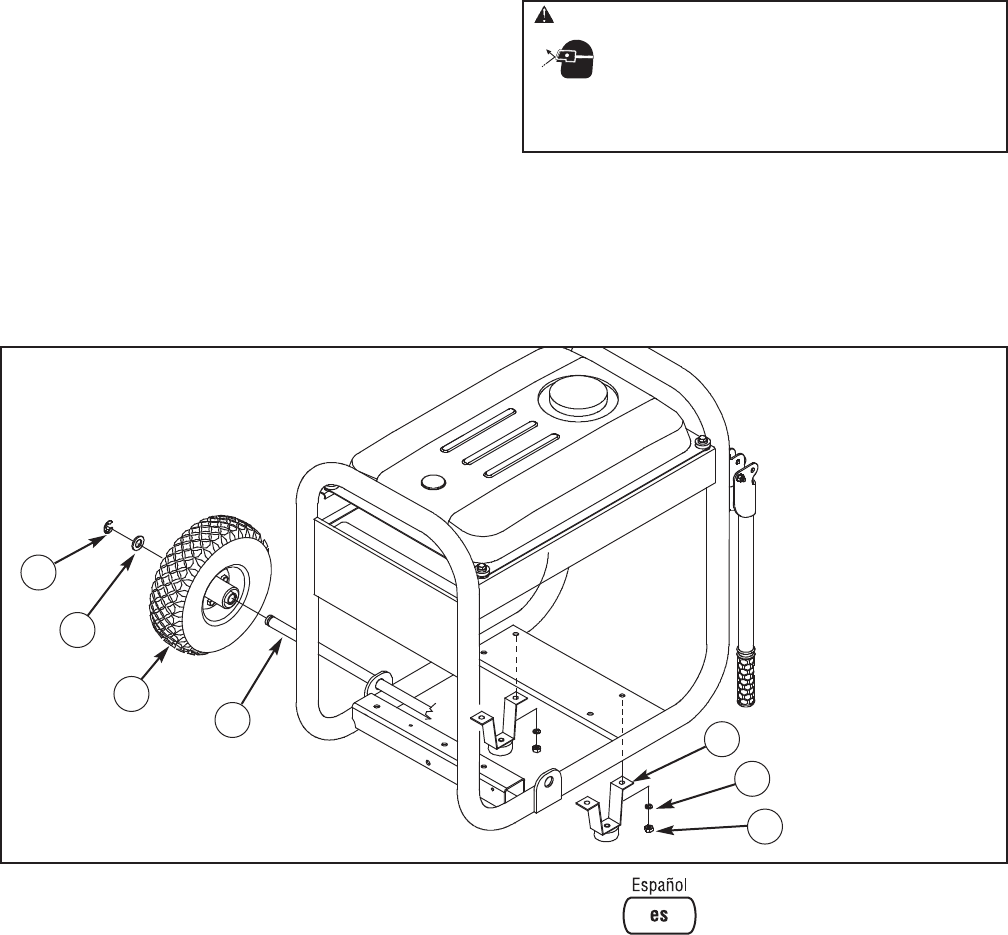 Español

es