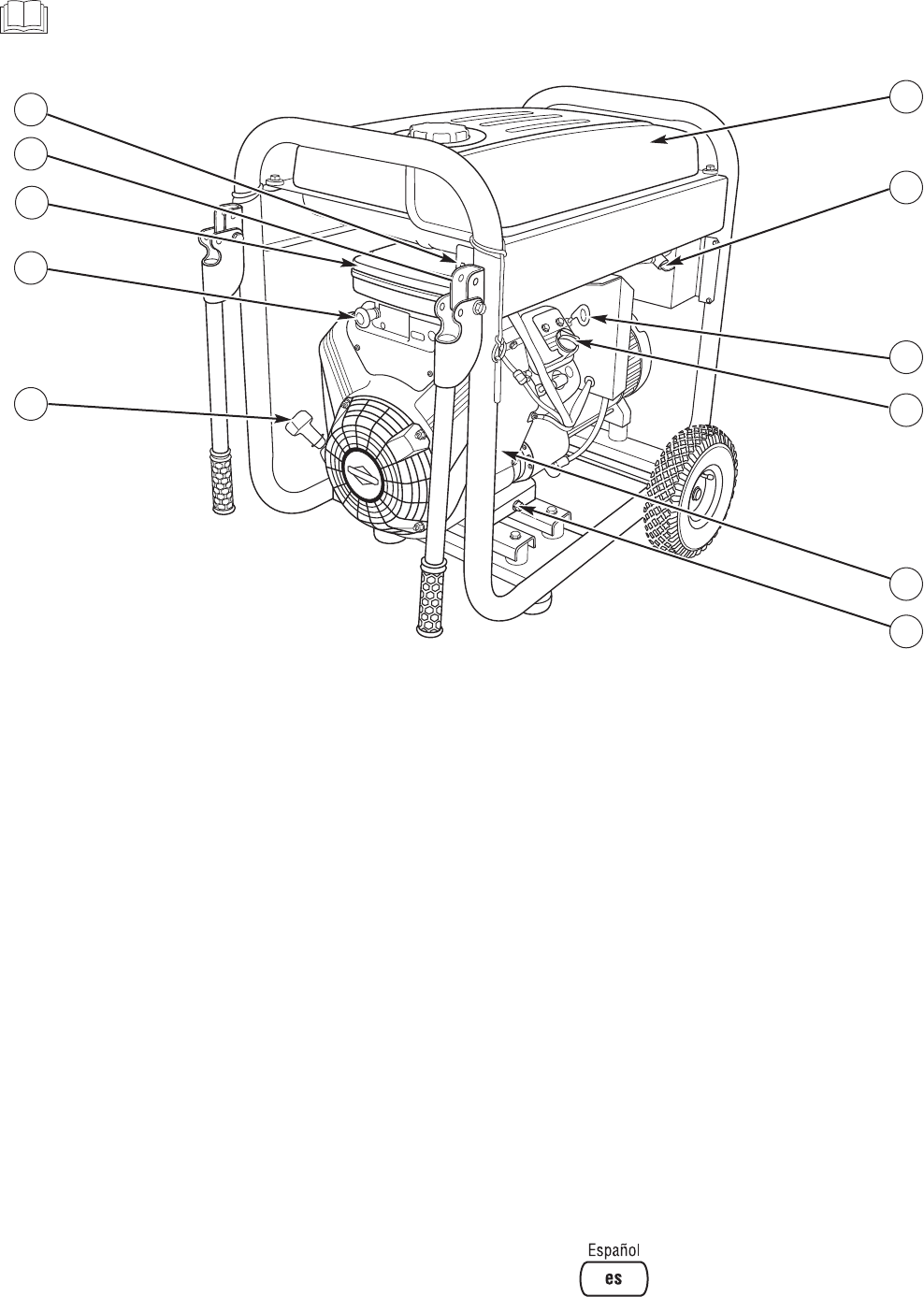 Español
es