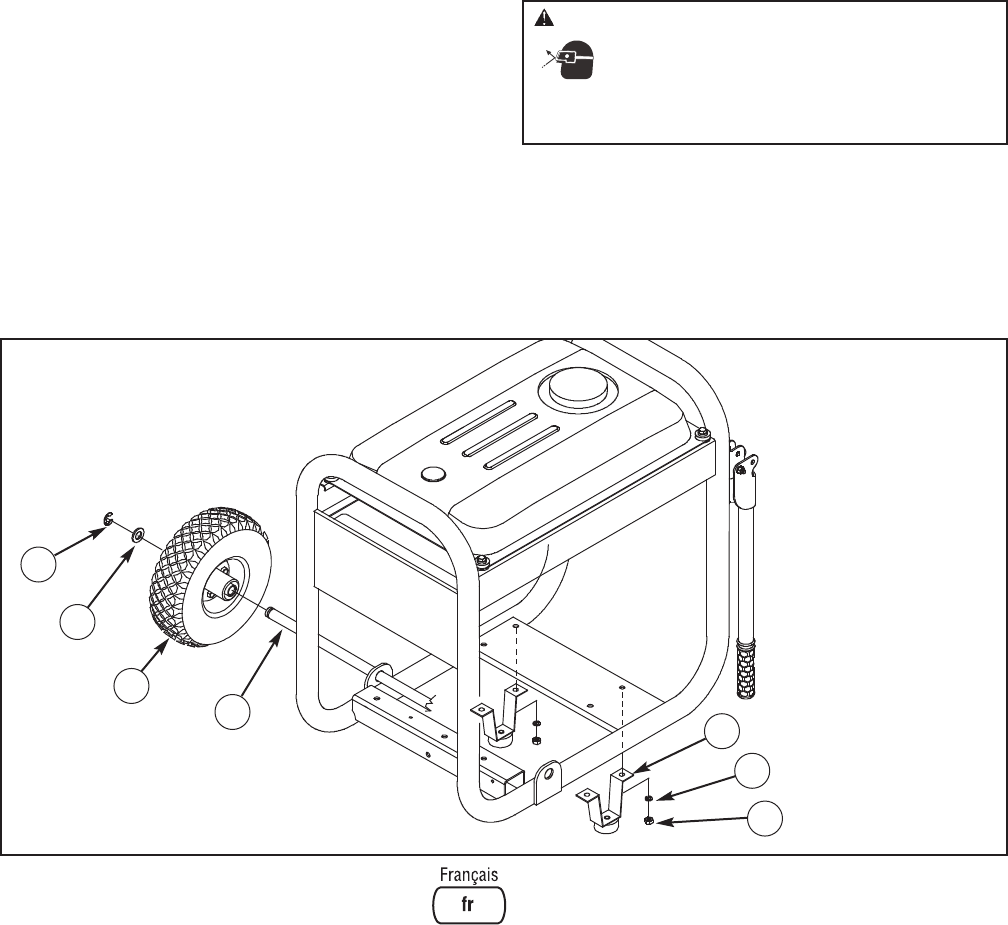 Français
fr