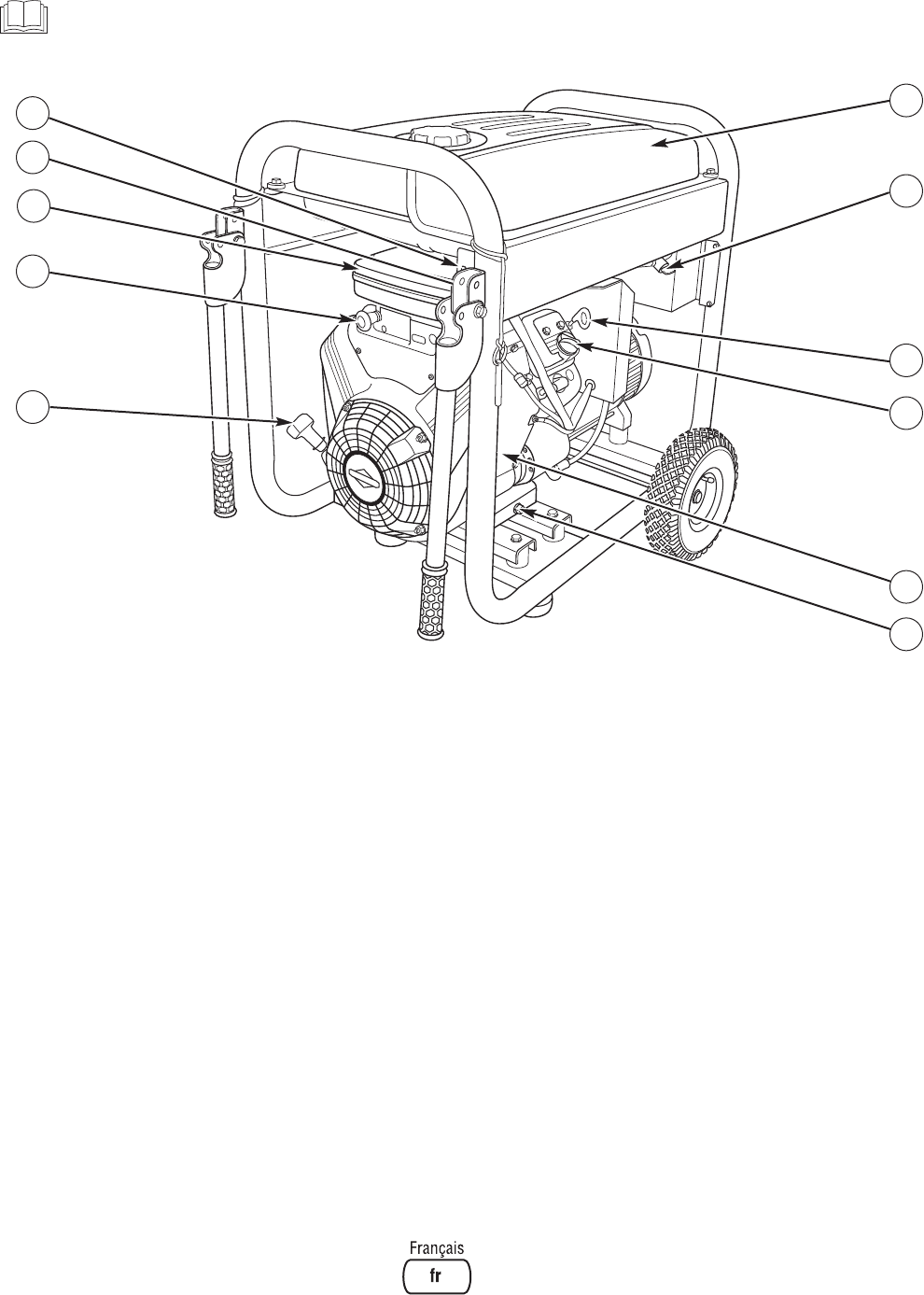 Français
fr