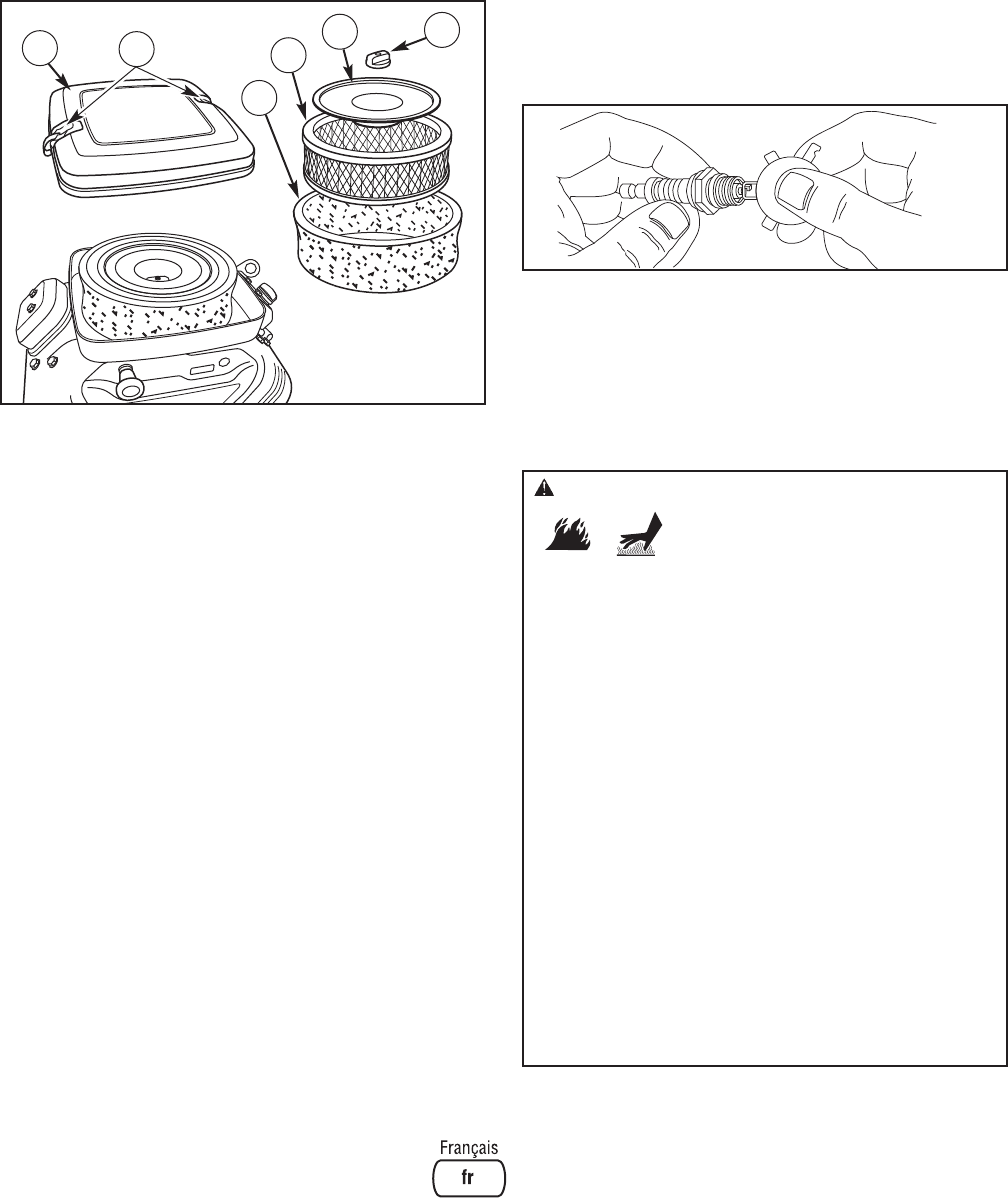 Français
fr