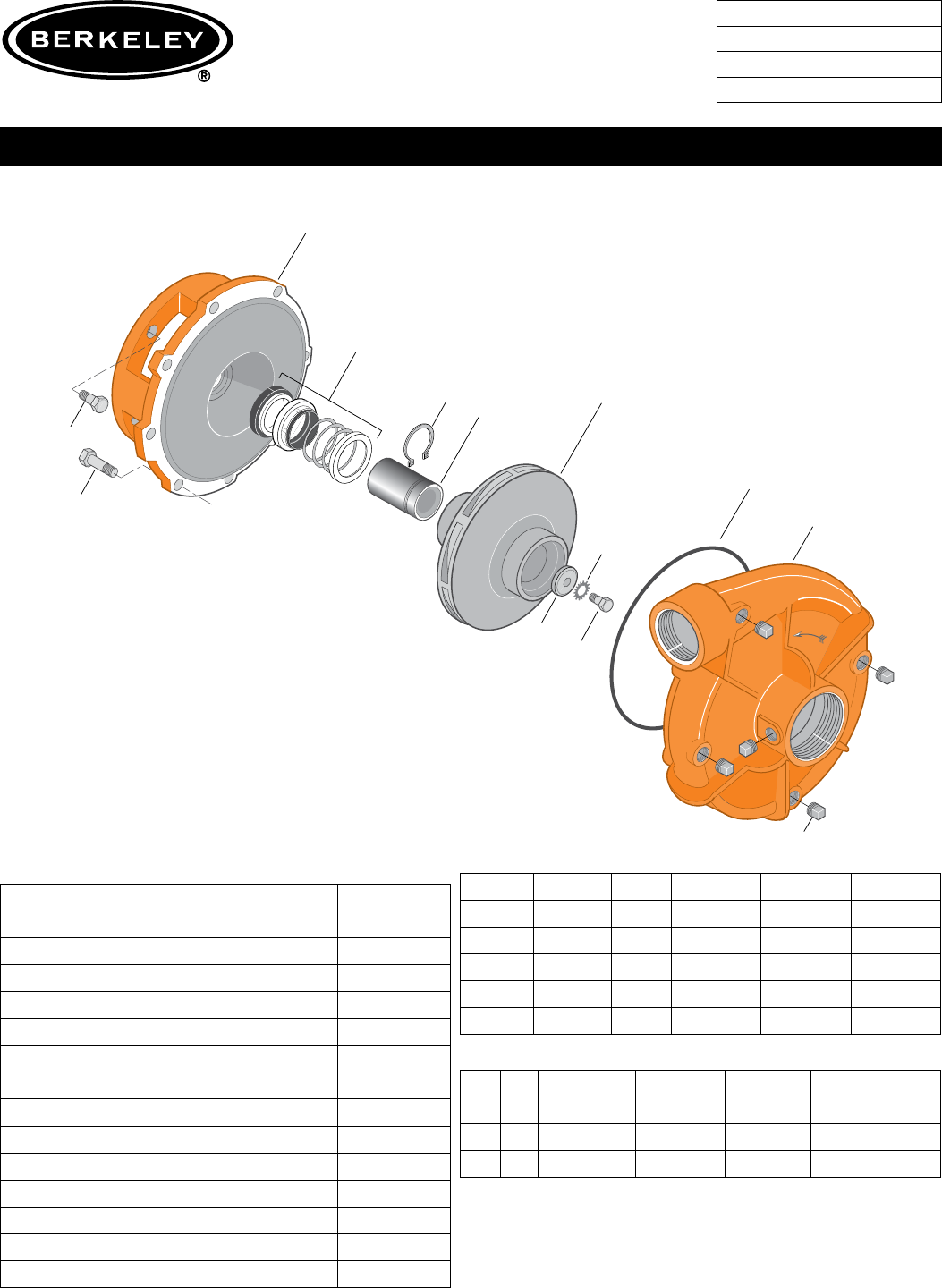 BERKELEY
®