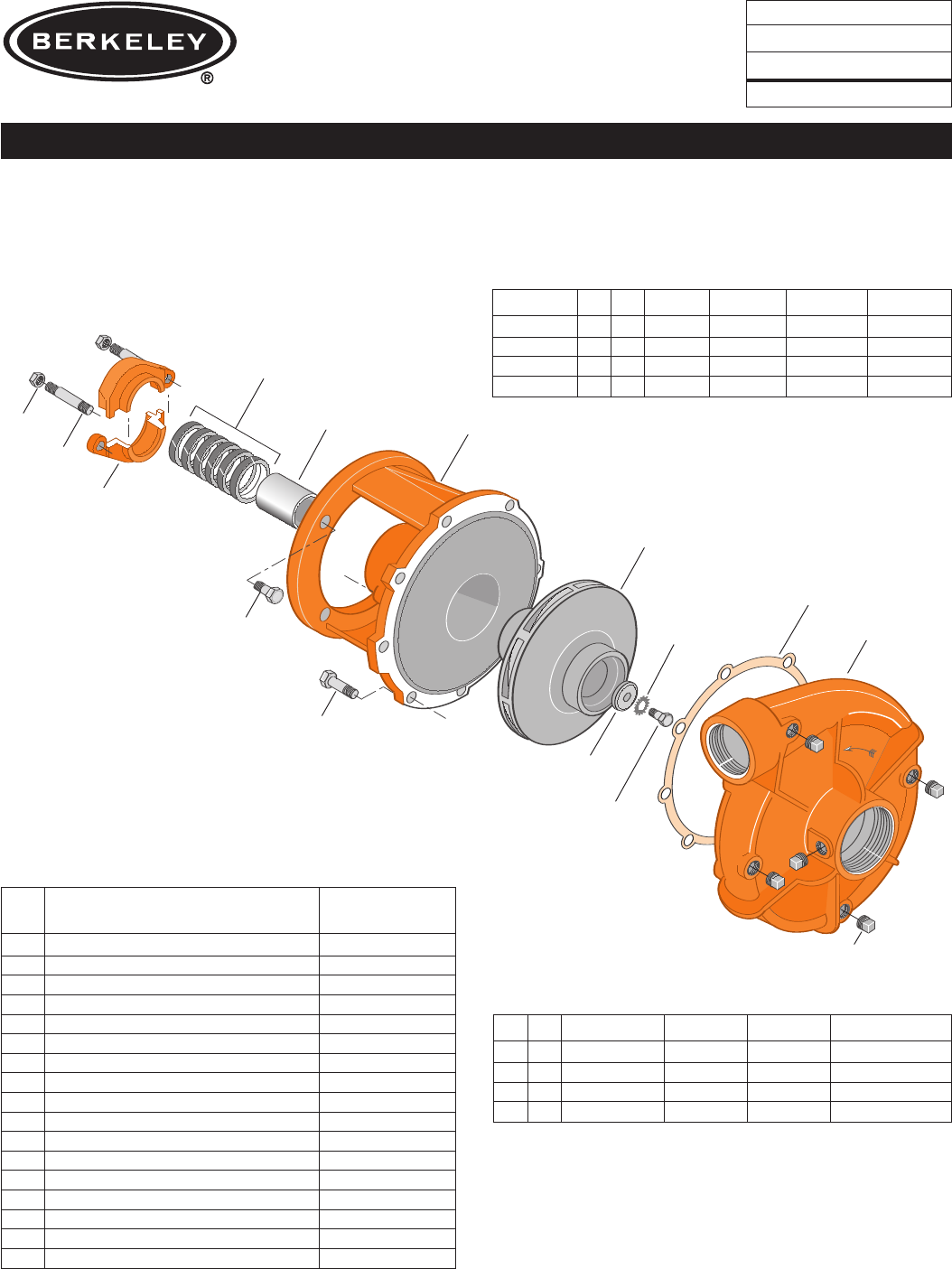 BERKELEY
®