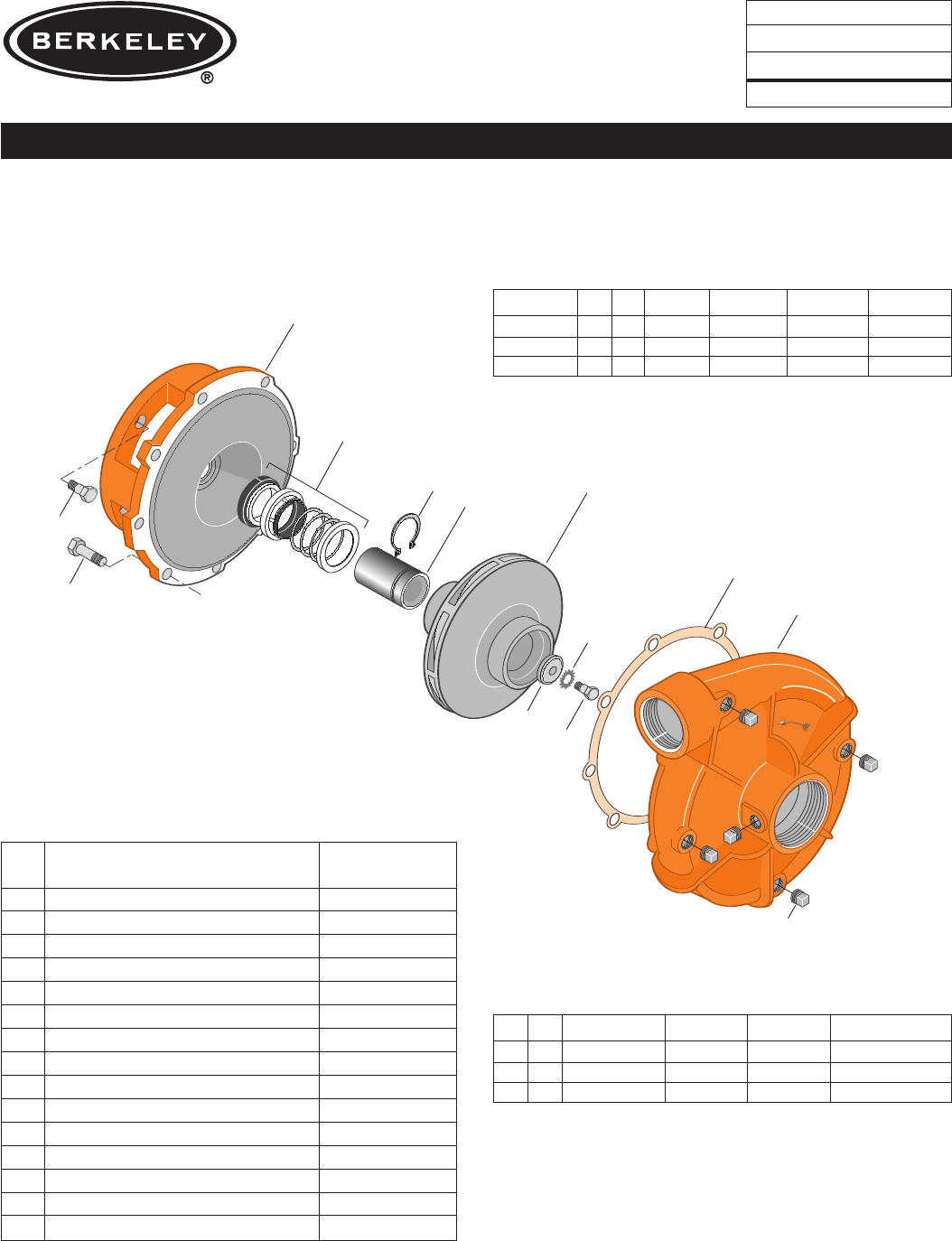 BERKELEY
®