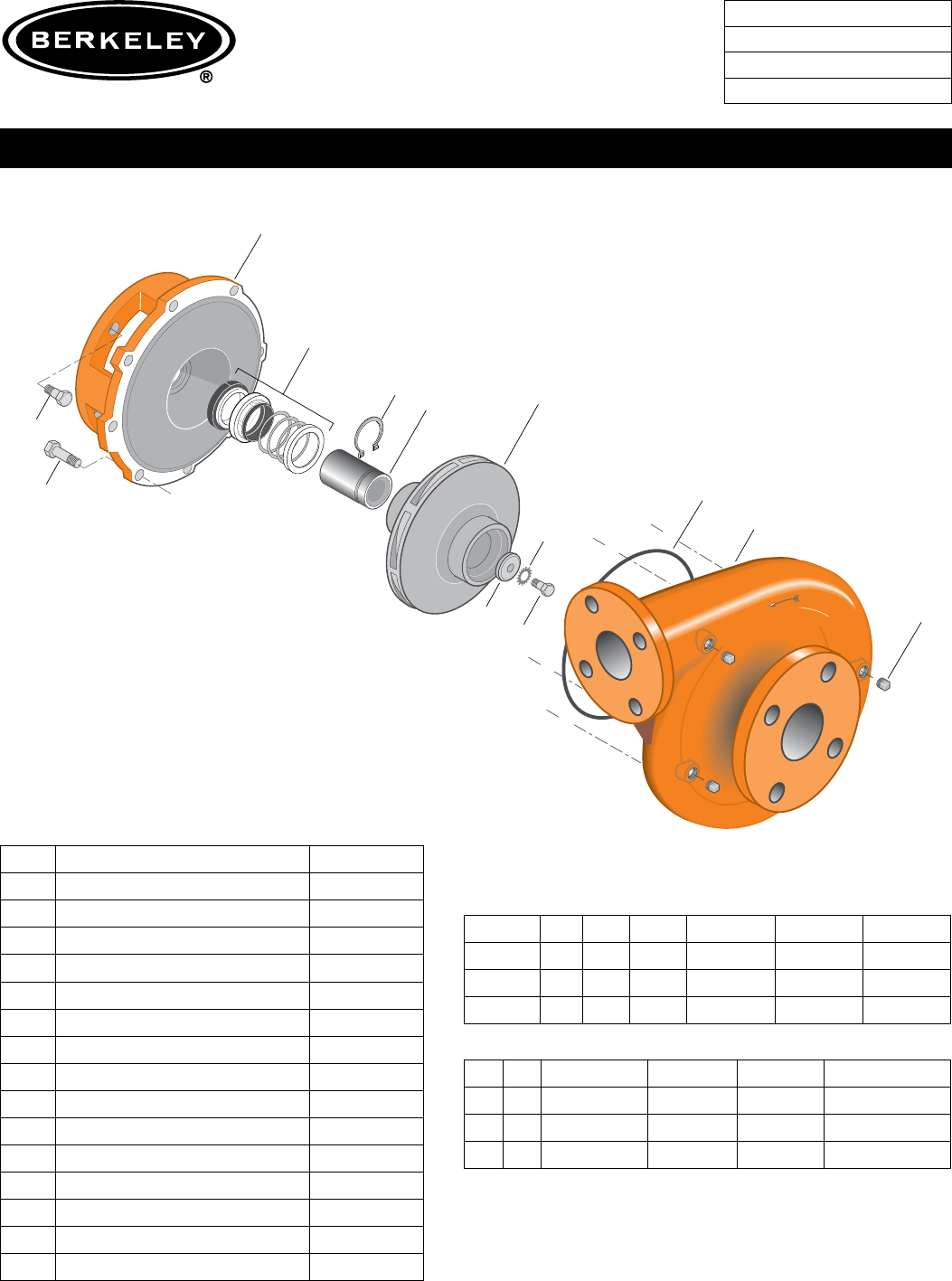 BERKELEY
®