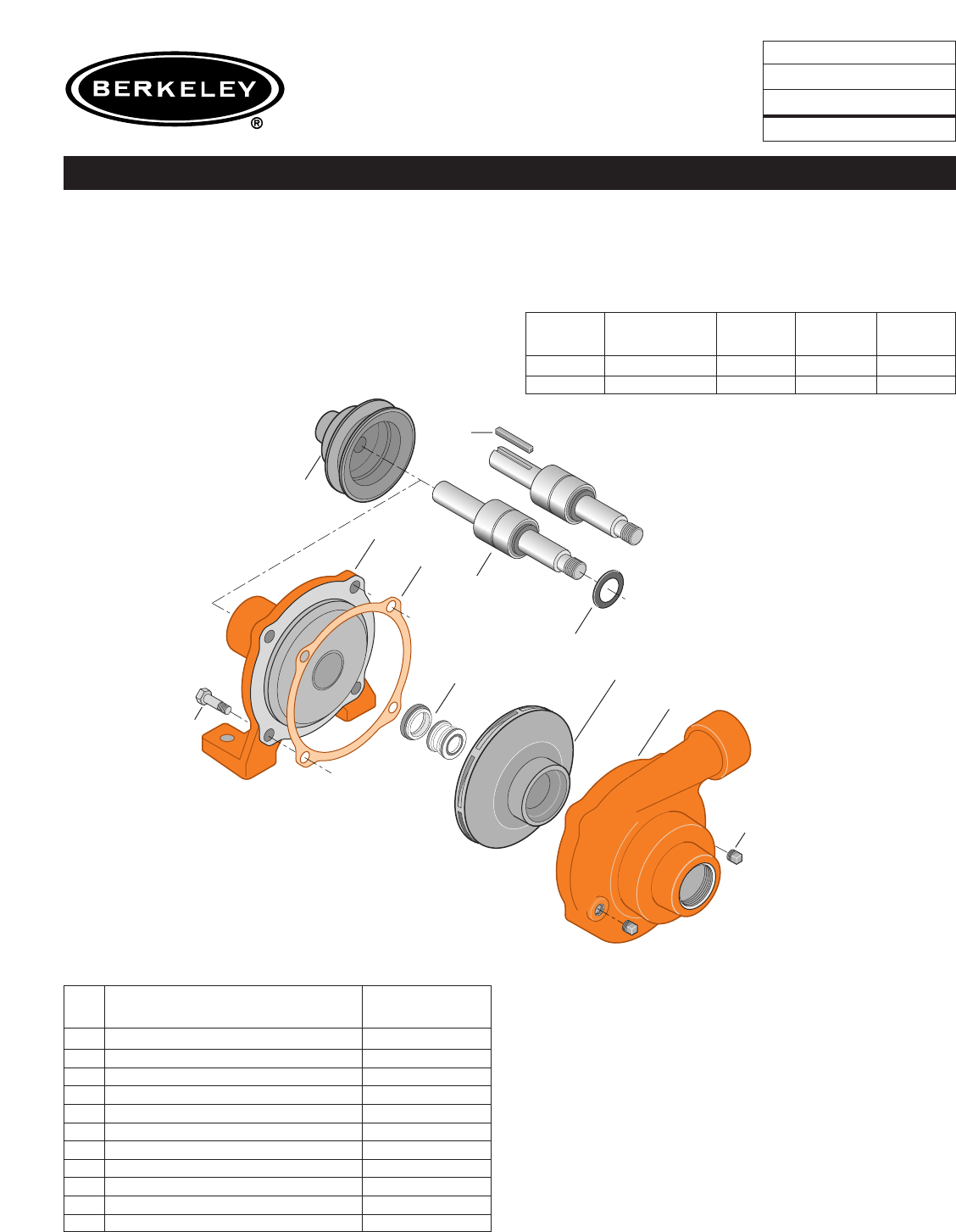 BERKELEY
®