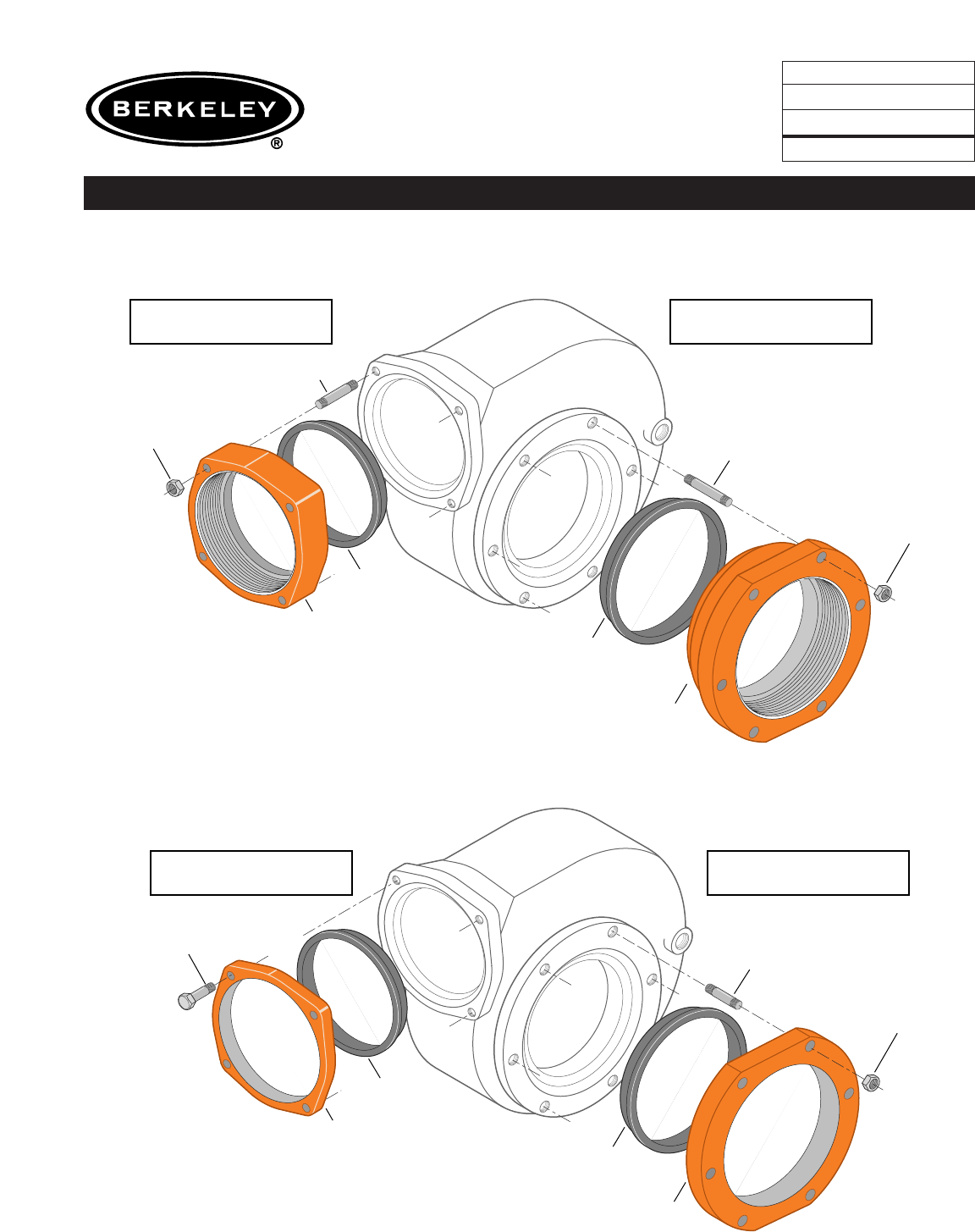 BERKELEY
®