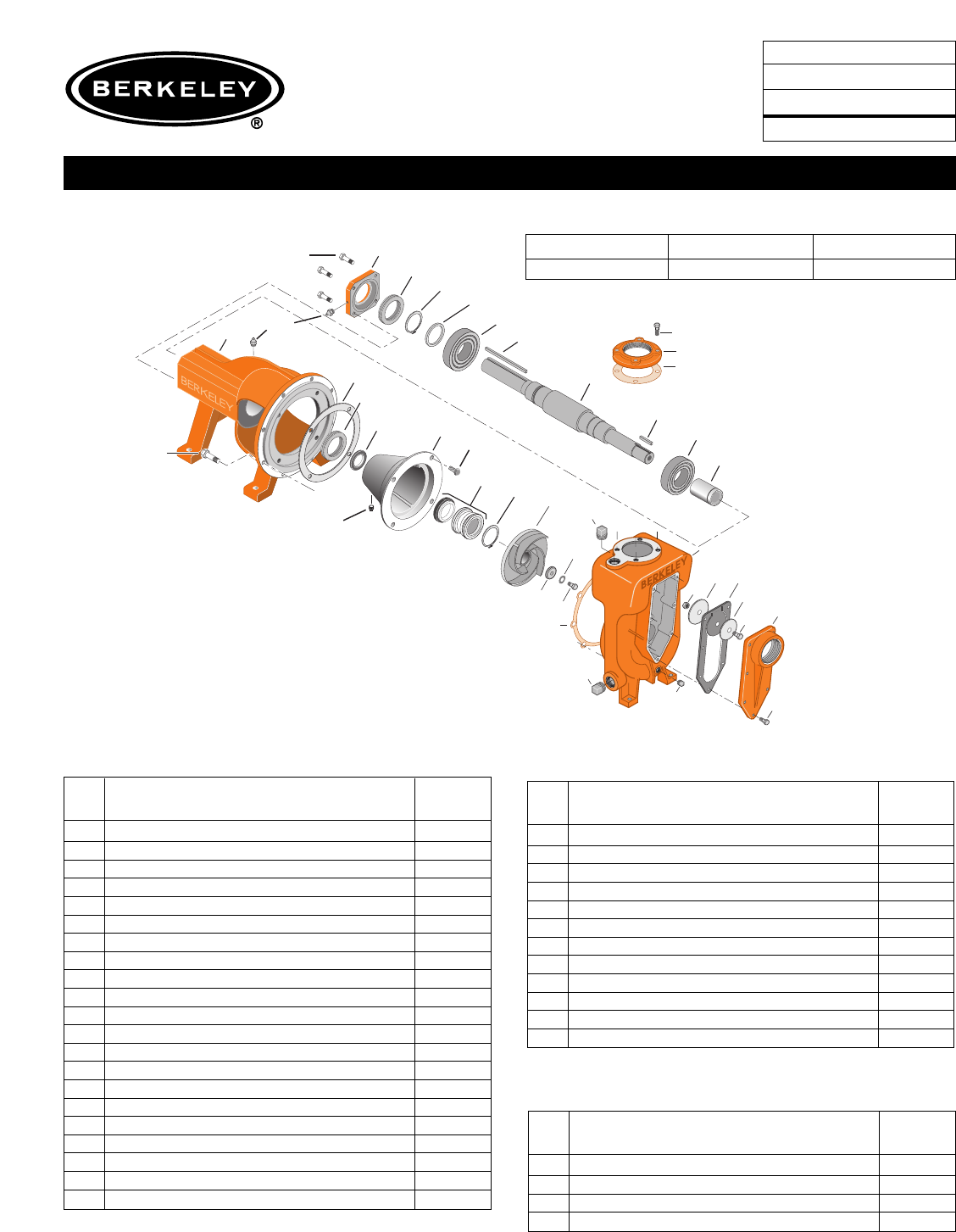 BERKELEY
®

BERKELEY

BERKELEY