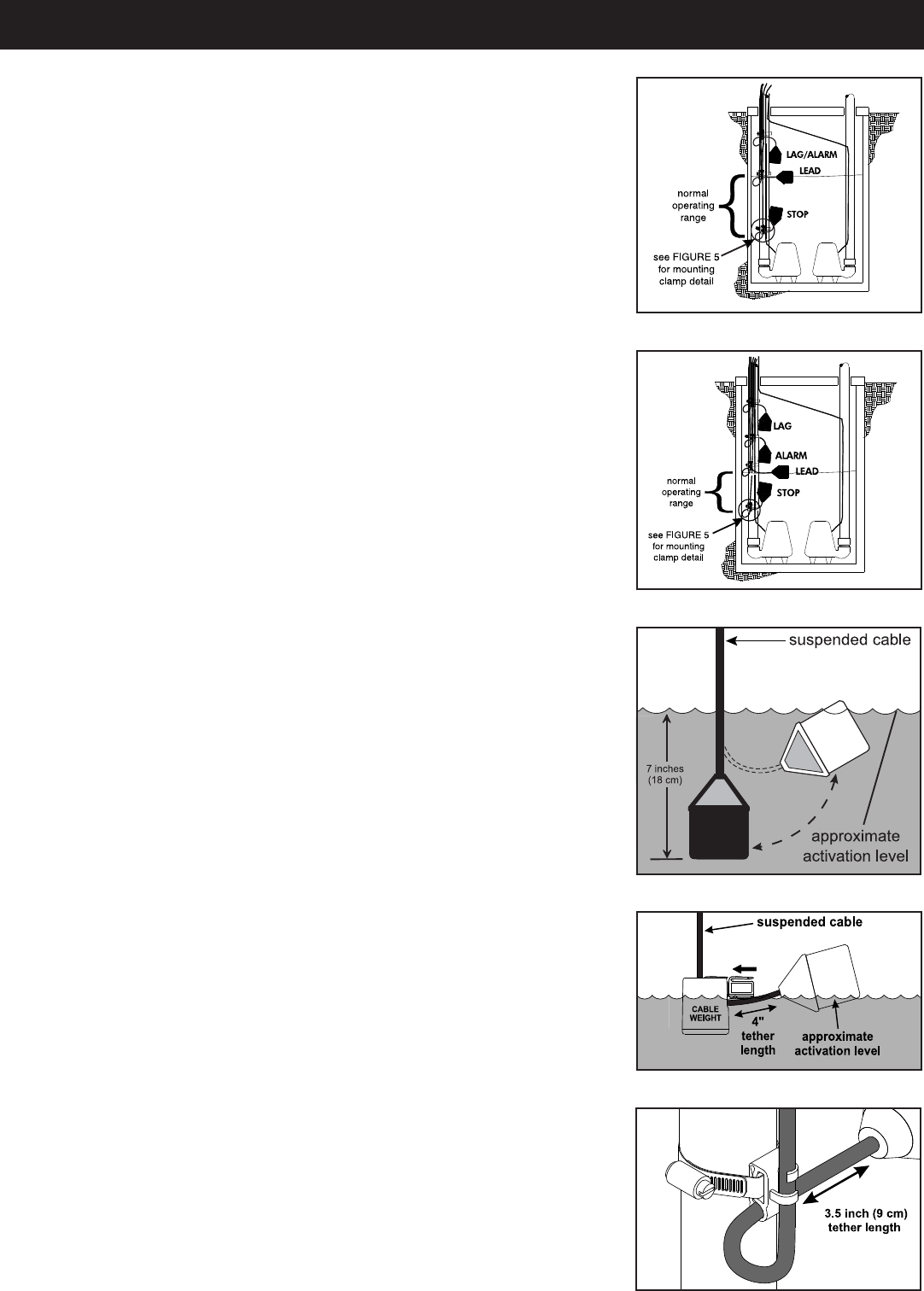 LAG/ALARM

LEAD

normal operating range

STOP

see FIGURE 5 for mounting clamp detail

LAG

ALARM

LEAD

normal operating range

STOP

see FIGURE 5 for mounting clamp detail

suspended cable

7 inches (18 cm)

approximate activation level

suspended cable

CABLE WEIGHT

4" tether length

approximate activation level

3.5 inch (9 cm) tether length