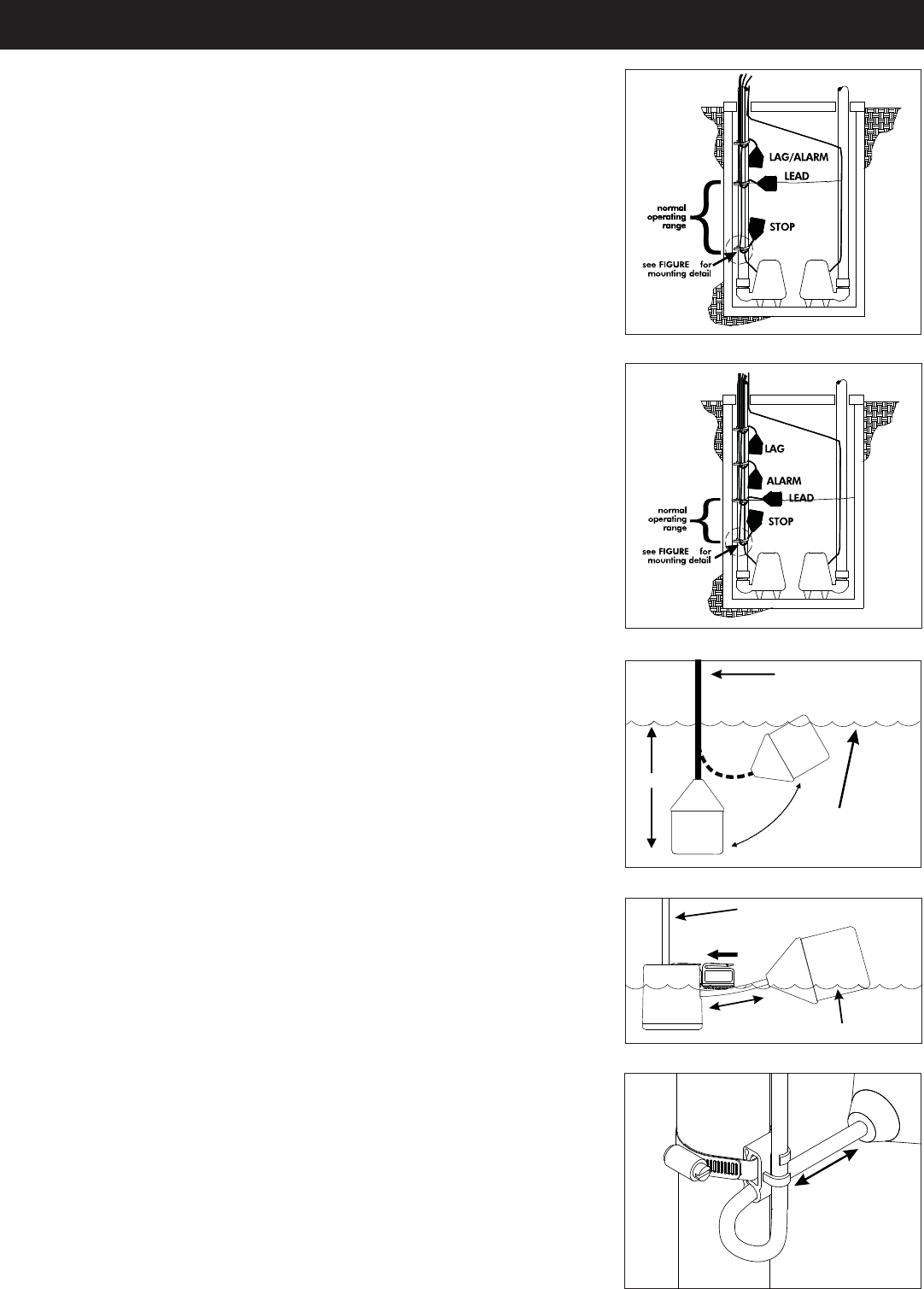 LAG/ALARM

LEAD

normal operating range

STOP

see FIGURE for mounting detail

LAG

ALARM

LEAD

normal operating range

STOP

see FIGURE for mounting detail