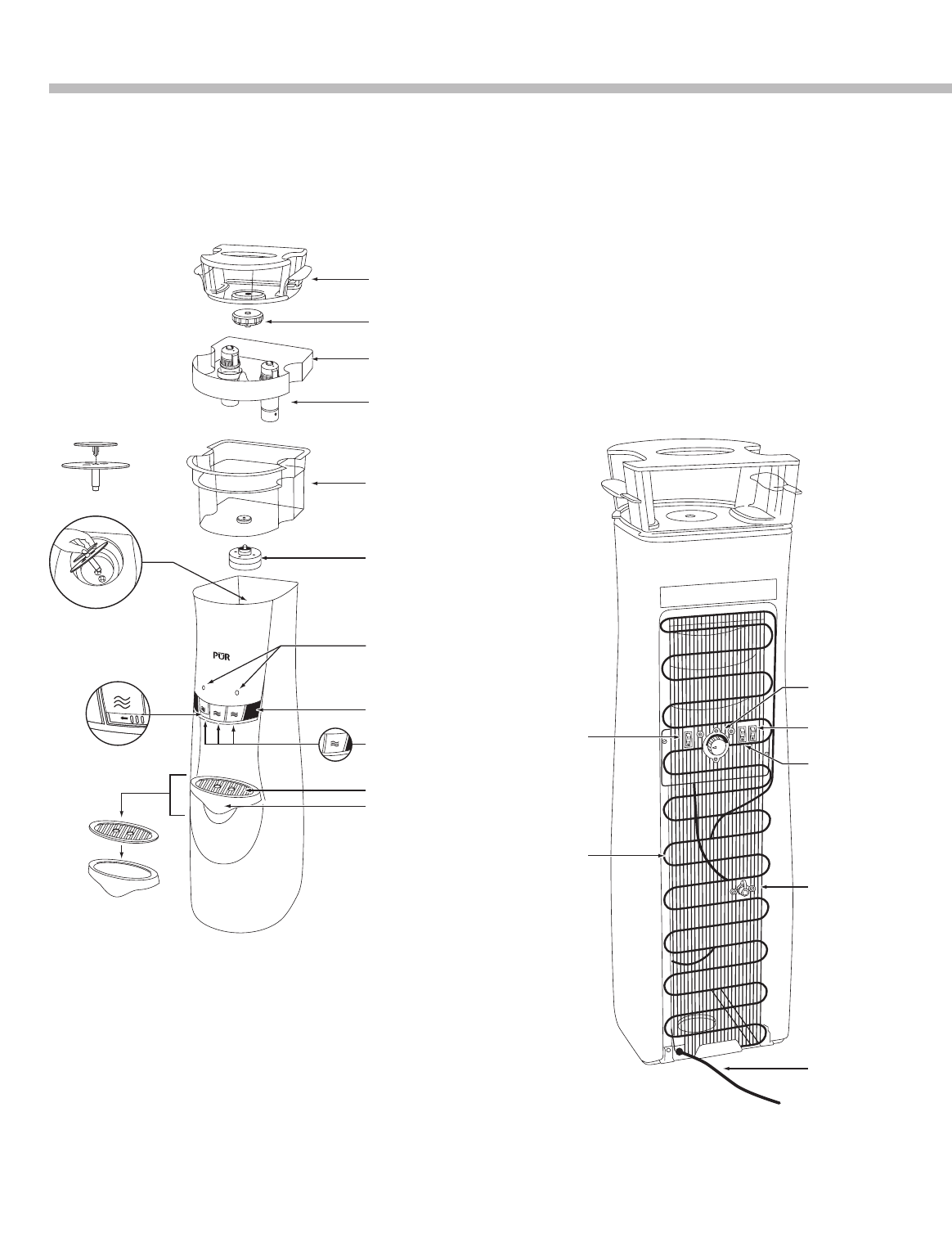 PŪR