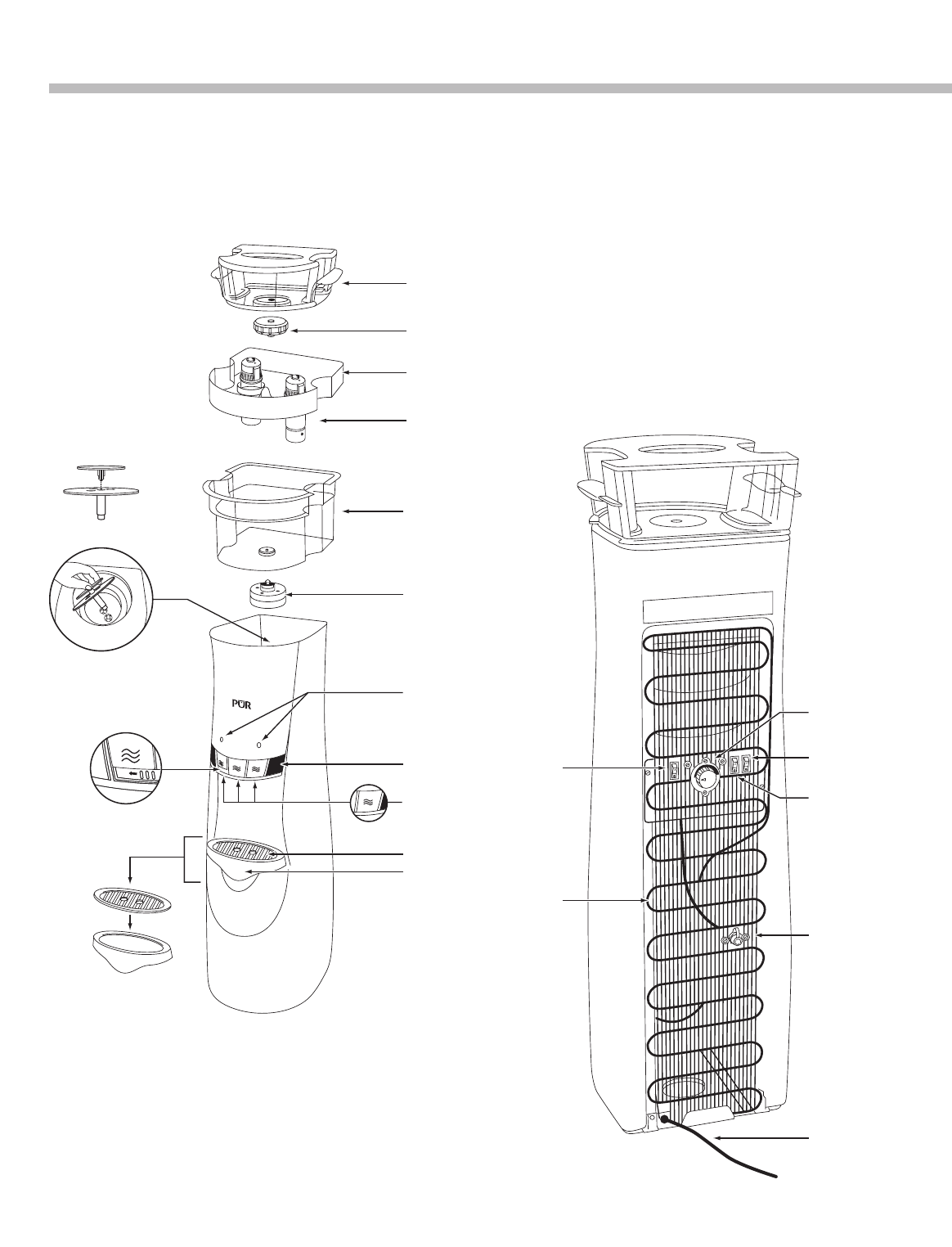 PŪR