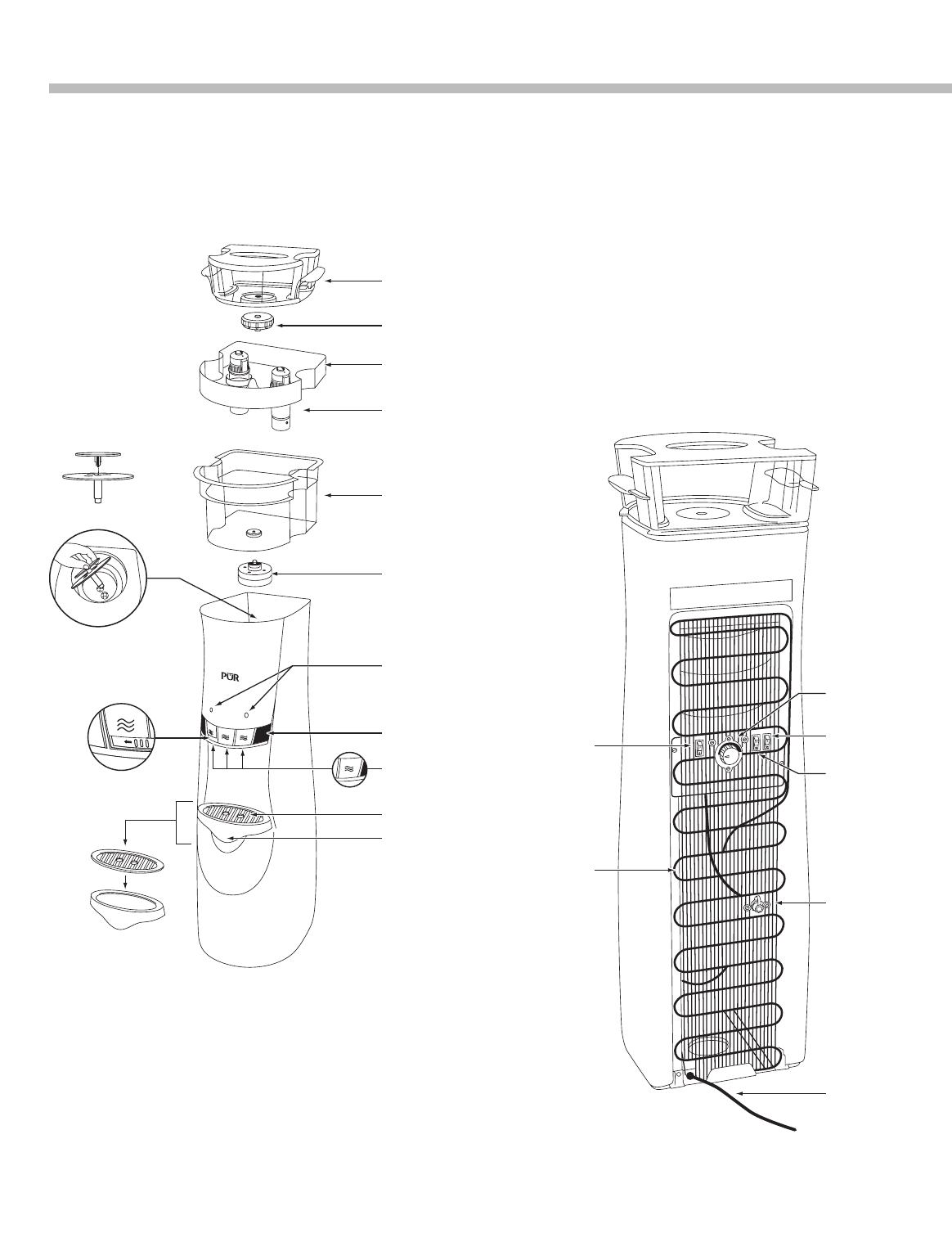 PŪR