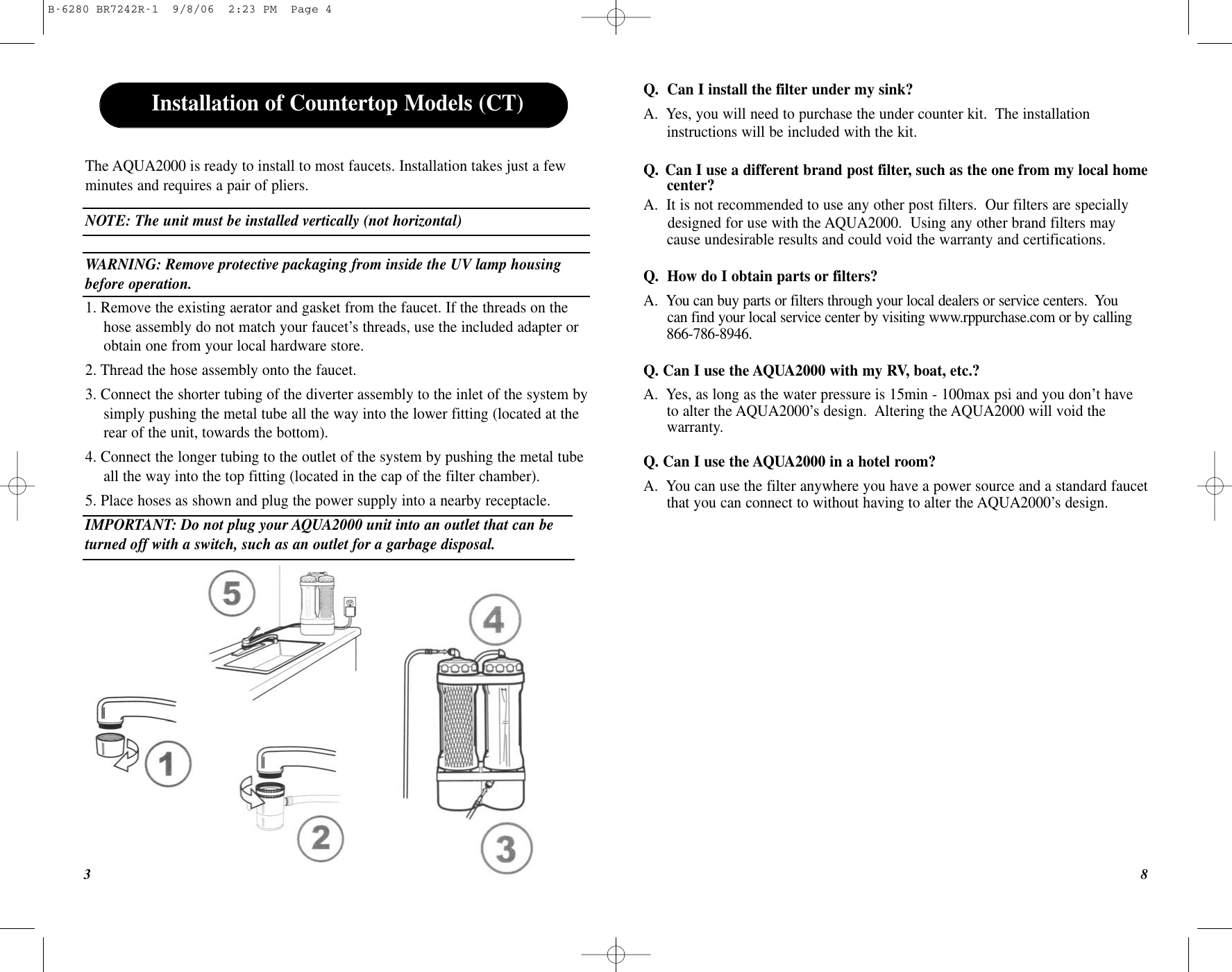 B-6280 BR7242R-1 9/8/06 2:23 PM Page 4

Installation of Countertop Models (CT)

The AQUA2000 is ready to install to most faucets. Installation takes just a few minutes and requires a pair of pliers.

NOTE: The unit must be installed vertically (not horizontal)

WARNING: Remove protective packaging from inside the UV lamp housing before operation.

1. Remove the existing aerator and gasket from the faucet. If the threads on the hose assembly do not match your faucet's threads, use the included adapter or obtain one from your local hardware store.

2. Thread the hose assembly onto the faucet.

3. Connect the shorter tubing of the diverter assembly to the inlet of the system by simply pushing the metal tube all the way into the lower fitting (located at the rear of the unit, towards the bottom).

4. Connect the longer tubing to the outlet of the system by pushing the metal tube all the way into the top fitting (located in the cap of the filter chamber).

5. Place hoses as shown and plug the power supply into a nearby receptacle.

IMPORTANT: Do not plug your AQUA2000 unit into an outlet that can be turned off with a switch, such as an outlet for a garbage disposal.

5

4

1

2

3

3

Q. Can I install the filter under my sink?

A. Yes, you will need to purchase the under counter kit. The installation instructions will be included with the kit.

Q. Can I use a different brand post filter, such as the one from my local home center?

A. It is not recommended to use any other post filters. Our filters are specially designed for use with the AQUA2000. Using any other brand filters may cause undesirable results and could void the warranty and certifications.

Q. How do I obtain parts or filters?

A. You can buy parts or filters through your local dealers or service centers. You can find your local service center by visiting www.rppurchase.com or by calling 866-786-8946.

Q. Can I use the AQUA2000 with my RV, boat, etc.?

A. Yes, as long as the water pressure is 15min - 100max psi and you don't have to alter the AQUA2000's design. Altering the AQUA2000 will void the warranty.

Q. Can I use the AQUA2000 in a hotel room?

A. You can use the filter anywhere you have a power source and a standard faucet that you can connect to without having to alter the AQUA2000's design.

8