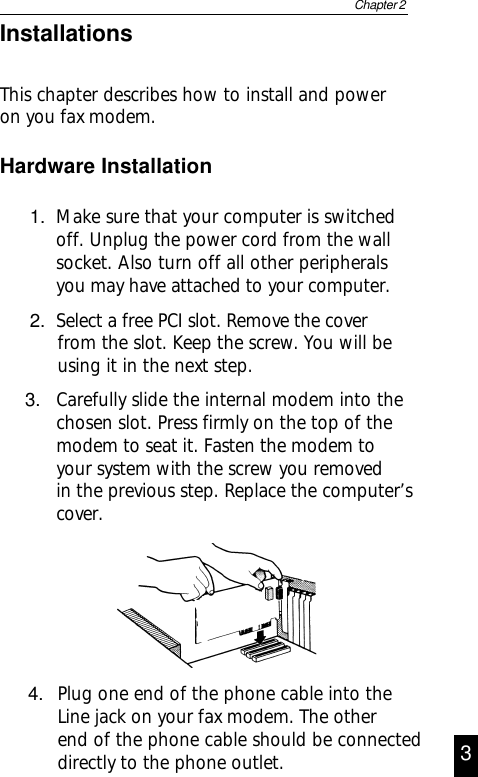 Chapter 2

Installations

This chapter describes how to install and power on you fax modem.

Hardware Installation

1. Make sure that your computer is switched off. Unplug the power cord from the wall socket. Also turn off all other peripherals you may have attached to your computer.

2. Select a free PCI slot. Remove the cover from the slot. Keep the screw. You will be using it in the next step.

3. Carefully slide the internal modem into the chosen slot. Press firmly on the top of the modem to seat it. Fasten the modem to your system with the screw you removed in the previous step. Replace the computer's cover.

4. Plug one end of the phone cable into the Line jack on your fax modem. The other end of the phone cable should be connected directly to the phone outlet.

3