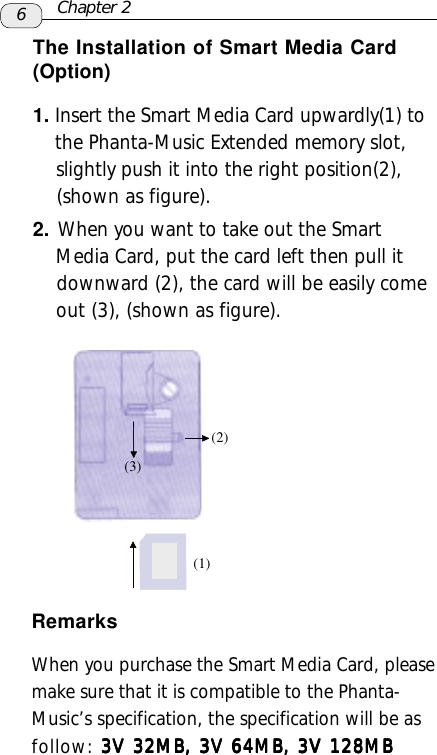 6 Chapter 2

The Installation of Smart Media Card (Option)

1. Insert the Smart Media Card upwardly(1) to the Phanta-Music Extended memory slot, slightly push it into the right position(2), (shown as figure).

2. When you want to take out the Smart Media Card, put the card left then pull it downward (2), the card will be easily come out (3), (shown as figure).

(2)
(3)
(1)

Remarks

When you purchase the Smart Media Card, please make sure that it is compatible to the Phanta-Music's specification, the specification will be as follow: 3V 32MB, 3V 64MB, 3V 128MB