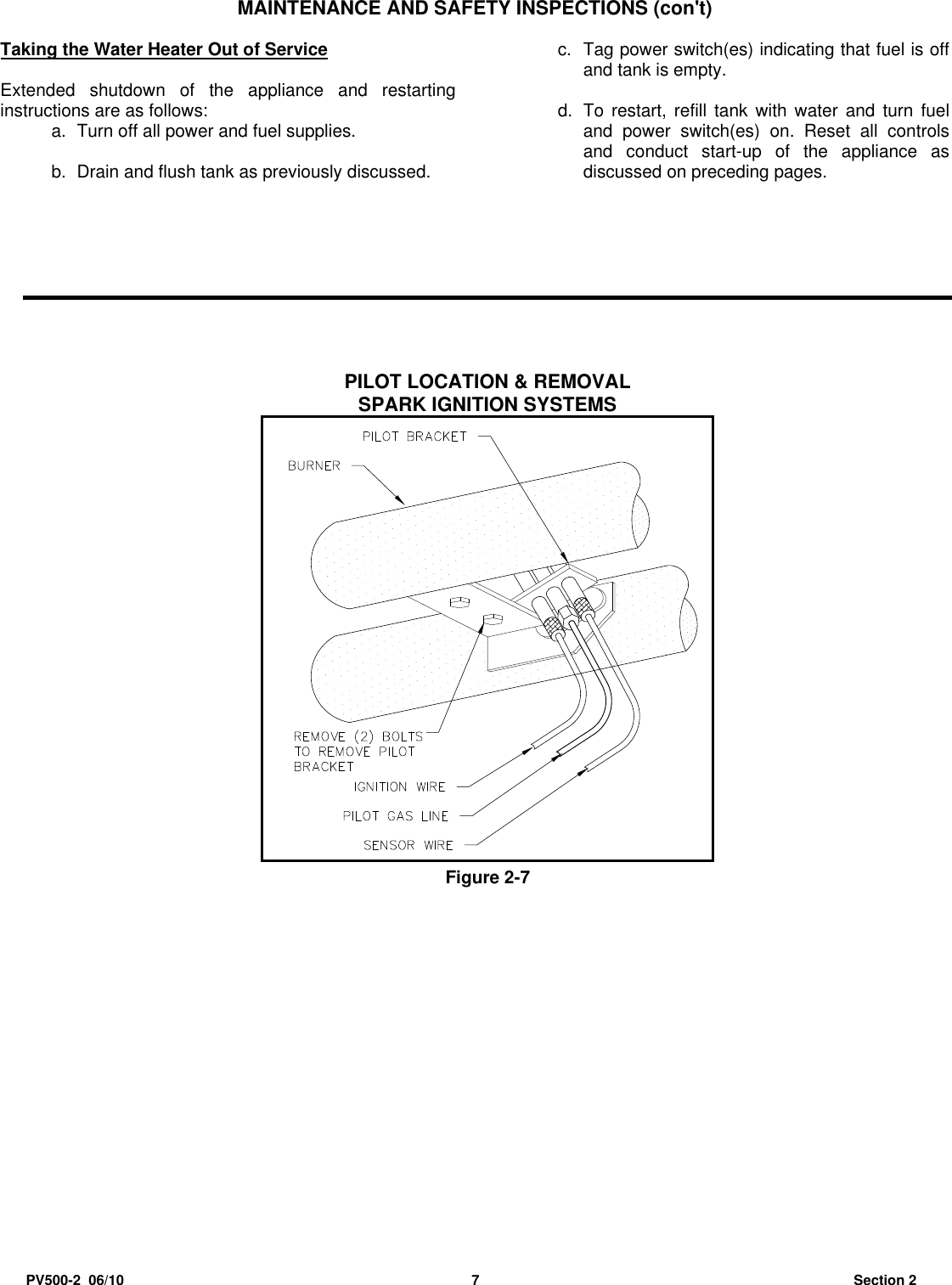 MAINTENANCE AND SAFETY INSPECTIONS (con't)

Taking the Water Heater Out of Service

Extended shutdown of the appliance and restarting instructions are as follows:

a. Turn off all power and fuel supplies.

b. Drain and flush tank as previously discussed.

c. Tag power switch(es) indicating that fuel is off and tank is empty.

d. To restart, refill tank with water and turn fuel and power switch(es) on. Reset all controls and conduct start-up of the appliance as discussed on preceding pages.

PILOT LOCATION & REMOVAL
SPARK IGNITION SYSTEMS

PILOT BRACKET

BURNER

REMOVE (2) BOLTS TO REMOVE PILOT BRACKET

IGNITION WIRE

PILOT GAS LINE

SENSOR WIRE

Figure 2-7

PV500-2 06/10 7 Section 2