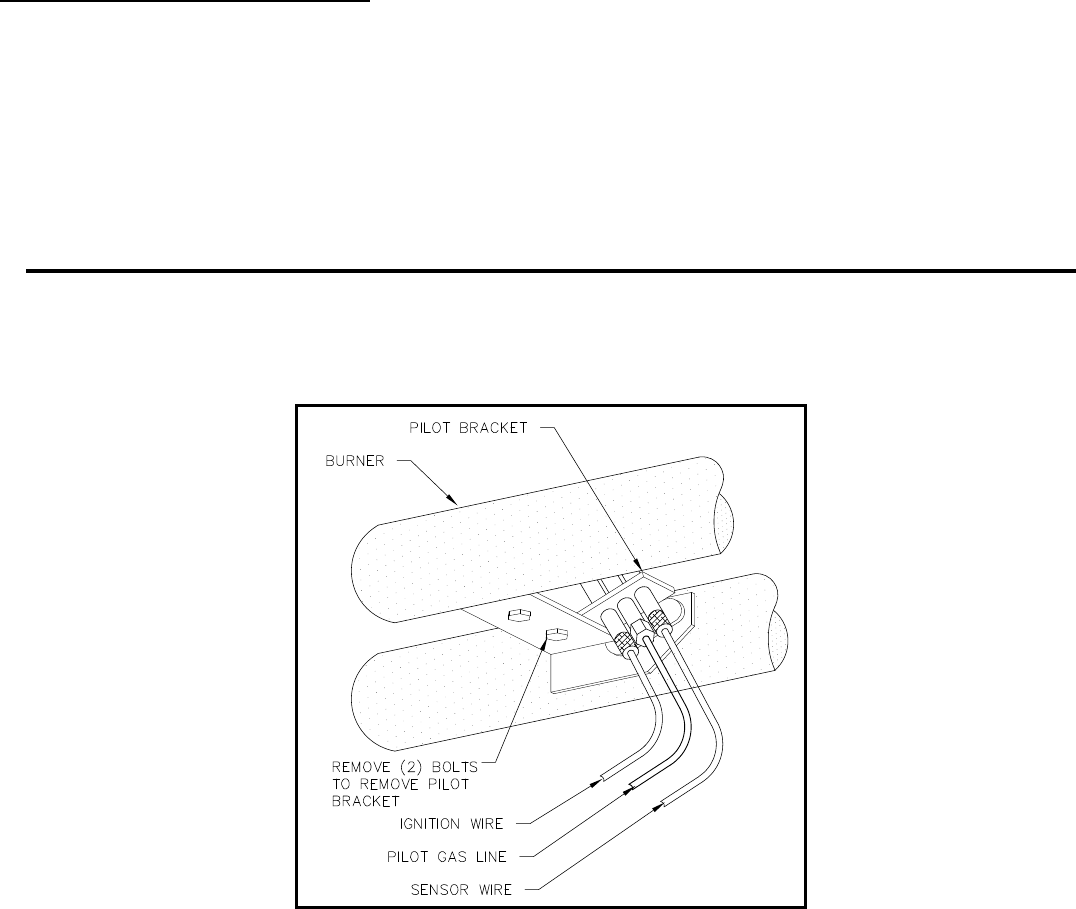 PILOT BRACKET

BURNER

REMOVE (2) BOLTS TO REMOVE PILOT BRACKET

IGNITION WIRE

PILOT GAS LINE

SENSOR WIRE