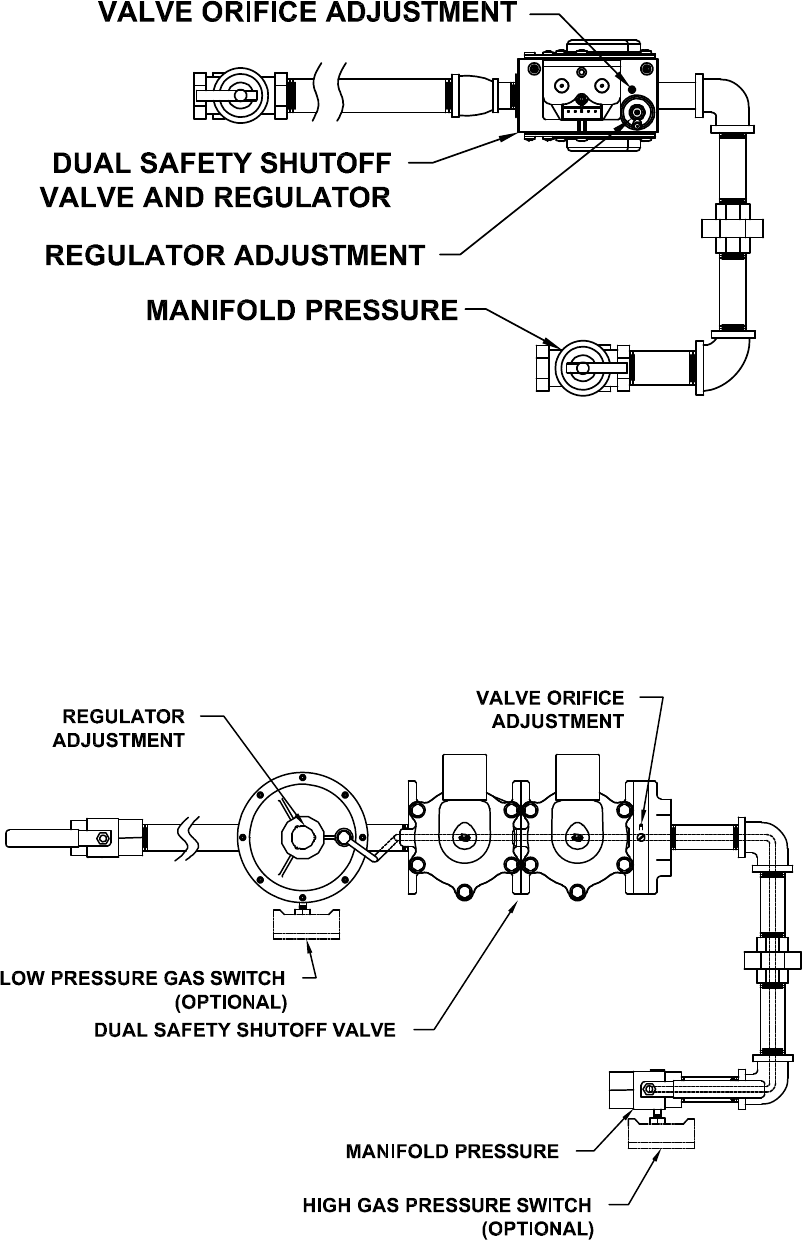 VALVE ORIFICE ADJUSTMENT

DUAL SAFETY SHUTOFF VALVE AND REGULATOR

REGULATOR ADJUSTMENT

MANIFOLD PRESSURE

REGULATOR ADJUSTMENT

VALVE ORIFICE ADJUSTMENT

LOW PRESSURE GAS SWITCH (OPTIONAL)

DUAL SAFETY SHUTOFF VALVE

MANIFOLD PRESSURE

HIGH GAS PRESSURE SWITCH (OPTIONAL)