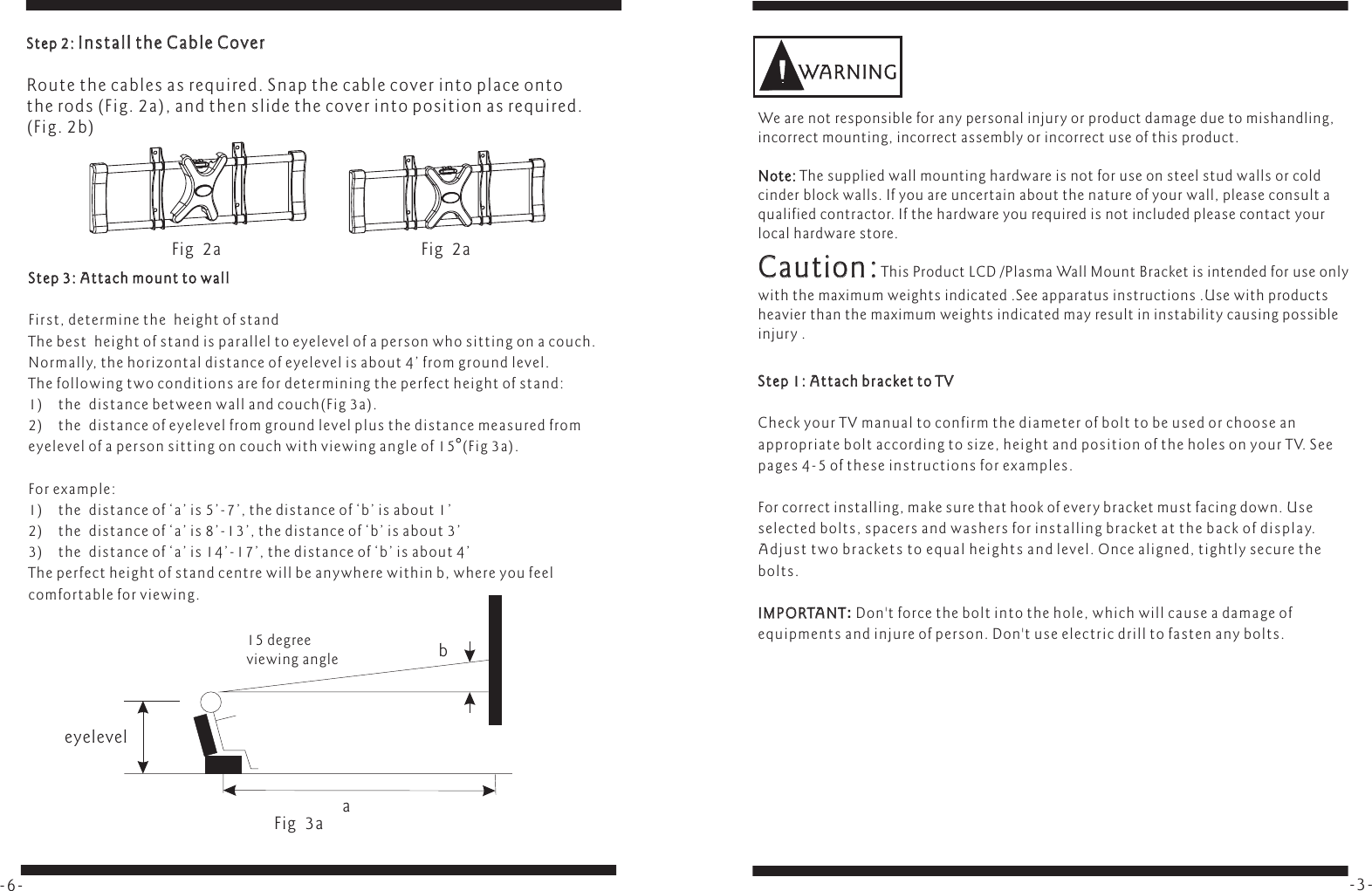 Step 2: Install the Cable Cover

Route the cables as required. Snap the cable cover into place onto the rods (Fig. 2a), and then slide the cover into position as required. (Fig. 2b)

Fig 2a

Fig 2a

Step 3: Attach mount to wall

First, determine the height of stand
The best height of stand is parallel to eyelevel of a person who sitting on a couch. Normally, the horizontal distance of eyelevel is about 4' from ground level.
The following two conditions are for determining the perfect height of stand:
1) the distance between wall and couch(Fig 3a).
2) the distance of eyelevel from ground level plus the distance measured from eyelevel of a person sitting on couch with viewing angle of 15°(Fig 3a).

For example:
1) the distance of 'a' is 5'-7', the distance of 'b' is about 1'
2) the distance of 'a' is 8'-13', the distance of 'b' is about 3'
3) the distance of 'a' is 14'-17', the distance of 'b' is about 4'
The perfect height of stand centre will be anywhere within b, where you feel comfortable for viewing.

15 degree
viewing angle

b

eyelevel

a

Fig 3a

-6-

WARNING

We are not responsible for any personal injury or product damage due to mishandling, incorrect mounting, incorrect assembly or incorrect use of this product.

Note: The supplied wall mounting hardware is not for use on steel stud walls or cold cinder block walls. If you are uncertain about the nature of your wall, please consult a qualified contractor. If the hardware you required is not included please contact your local hardware store.

Caution: This Product LCD /Plasma Wall Mount Bracket is intended for use only with the maximum weights indicated .See apparatus instructions .Use with products heavier than the maximum weights indicated may result in instability causing possible injury .

Step 1: Attach bracket to TV

Check your TV manual to confirm the diameter of bolt to be used or choose an appropriate bolt according to size, height and position of the holes on your TV. See pages 4-5 of these instructions for examples.

For correct installing, make sure that hook of every bracket must facing down. Use selected bolts, spacers and washers for installing bracket at the back of display. Adjust two brackets to equal heights and level. Once aligned, tightly secure the bolts.

IMPORTANT: Don't force the bolt into the hole, which will cause a damage of equipments and injure of person. Don't use electric drill to fasten any bolts.

-3-