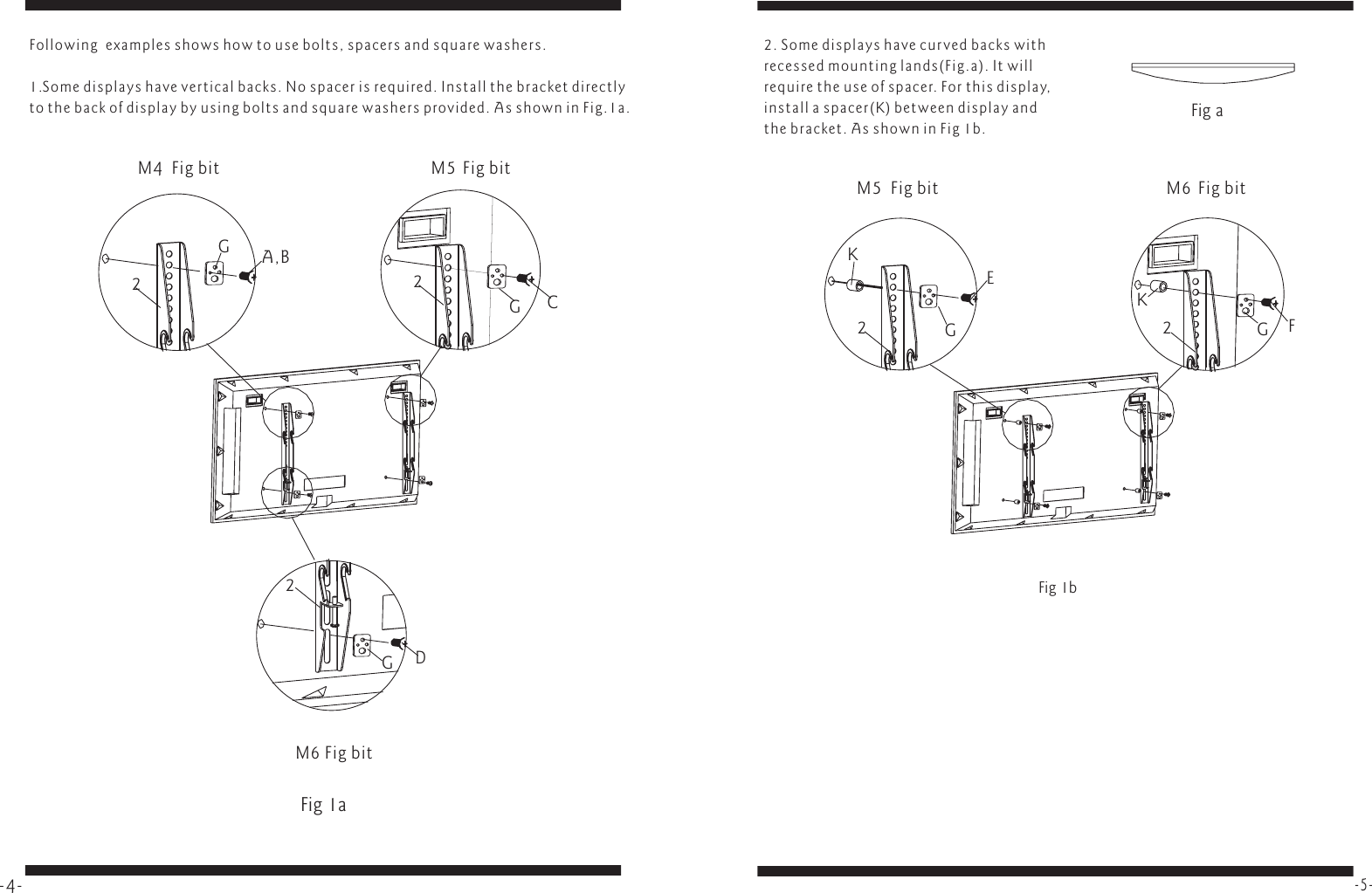 Following examples shows how to use bolts, spacers and square washers.

1.Some displays have vertical backs. No spacer is required. Install the bracket directly to the back of display by using bolts and square washers provided. As shown in Fig. 1a.

M4 Fig bit

M5 Fig bit

G

A,B

2

2

G

C

2

G

D

M6 Fig bit

Fig 1a

-4-

2. Some displays have curved backs with recessed mounting lands(Fig.a). It will require the use of spacer. For this display, install a spacer(K) between display and the bracket. As shown in Fig 1b.

Fig a

M5 Fig bit

M6 Fig bit

K

E

2

G

K

2

G

F

Fig 1b

-5-