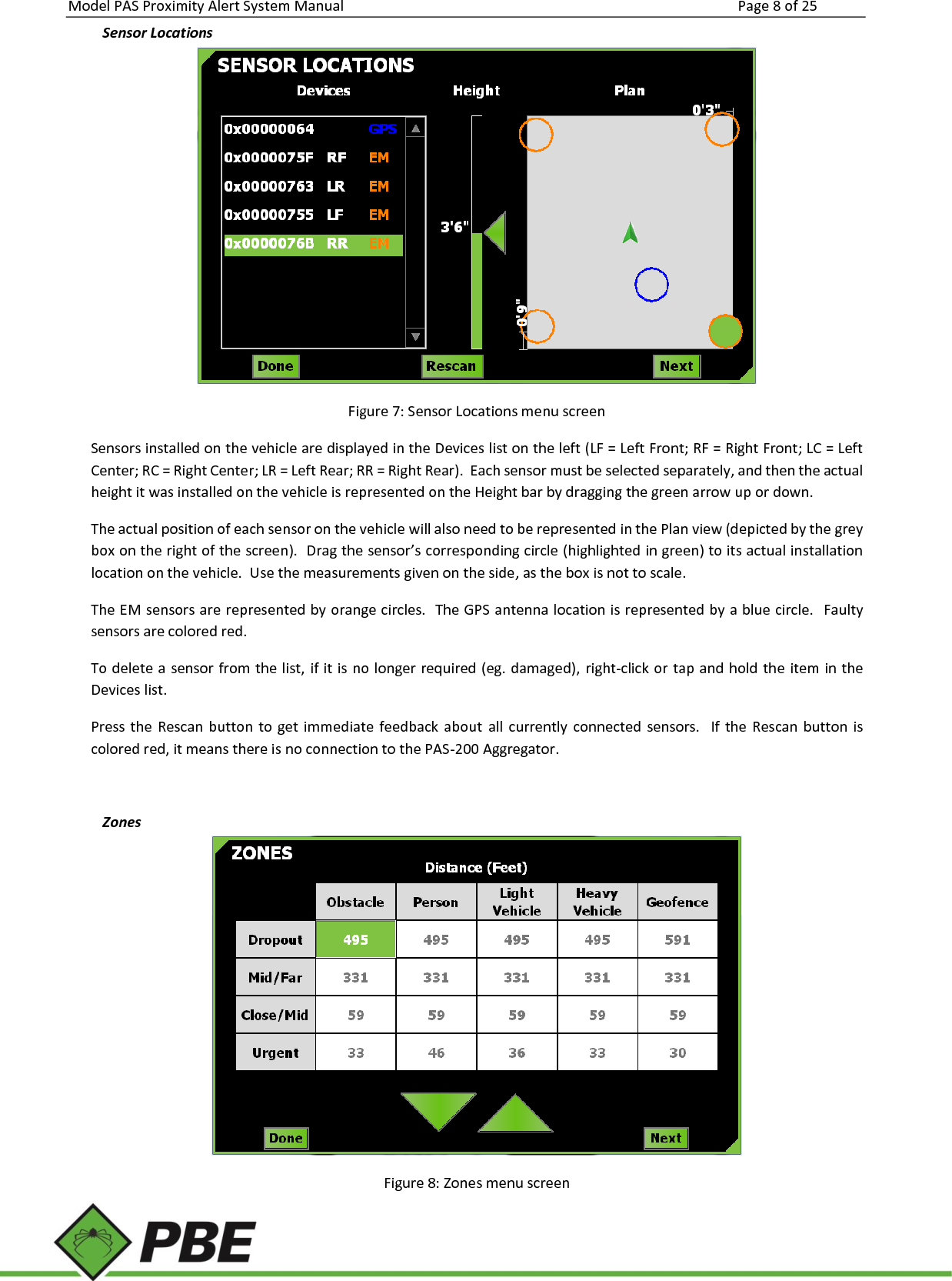 Model PAS Proximity Alert System Manual Page 8 of 25

Sensor Locations

SENSOR LOCATIONS

Devices Height Plan

0x00000064 GPS
0x0000075F RF EM
0x00000763 LR EM
0x00000755 LF EM
0x0000076B RR EM

3'6"

0'3"

0'9"

Done Rescan Next

Figure 7: Sensor Locations menu screen

Sensors installed on the vehicle are displayed in the Devices list on the left (LF = Left Front; RF = Right Front; LC = Left Center; RC = Right Center; LR = Left Rear; RR = Right Rear). Each sensor must be selected separately, and then the actual height it was installed on the vehicle is represented on the Height bar by dragging the green arrow up or down.

The actual position of each sensor on the vehicle will also need to be represented in the Plan view (depicted by the grey box on the right of the screen). Drag the sensor's corresponding circle (highlighted in green) to its actual installation location on the vehicle. Use the measurements given on the side, as the box is not to scale.

The EM sensors are represented by orange circles. The GPS antenna location is represented by a blue circle. Faulty sensors are colored red.

To delete a sensor from the list, if it is no longer required (eg. damaged), right-click or tap and hold the item in the Devices list.

Press the Rescan button to get immediate feedback about all currently connected sensors. If the Rescan button is colored red, it means there is no connection to the PAS-200 Aggregator.

Zones

ZONES

Distance (Feet)

| | Obstacle | Person | Light Vehicle | Heavy Vehicle | Geofence |
|---|---|---|---|---|---|
| Dropout | 495 | 495 | 495 | 495 | 591 |
| Mid/Far | 331 | 331 | 331 | 331 | 331 |
| Close/Mid | 59 | 59 | 59 | 59 | 59 |
| Urgent | 33 | 46 | 36 | 33 | 30 |

Done Next

Figure 8: Zones menu screen

PBE