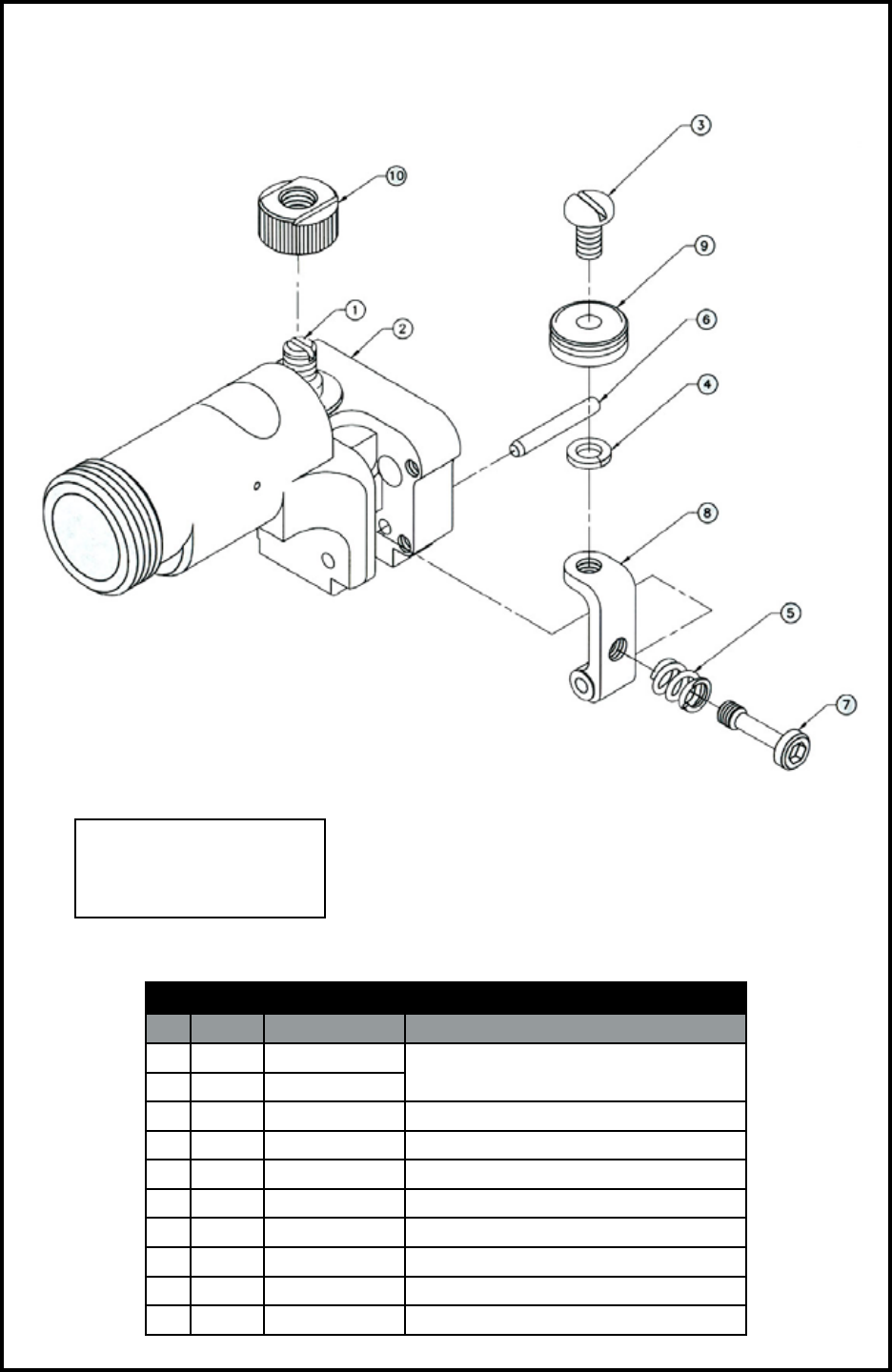 10

3

9

1

2

6

4

8

5

7