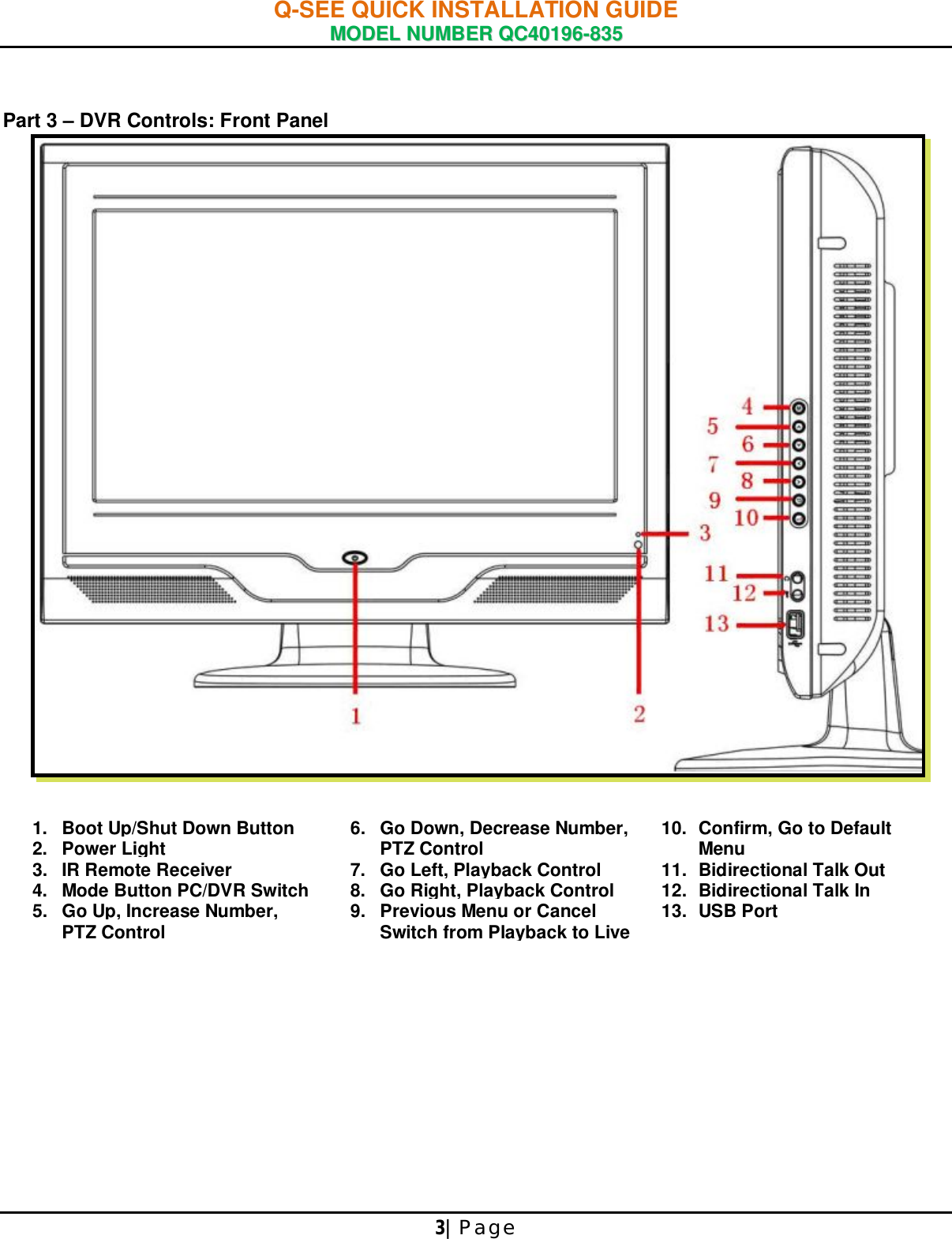 Q-SEE QUICK INSTALLATION GUIDE
MODEL NUMBER QC40196-835

Part 3 – DVR Controls: Front Panel

4
5
6
7
8
9
10
3
11
12
13
1
2

1. Boot Up/Shut Down Button
2. Power Light
3. IR Remote Receiver
4. Mode Button PC/DVR Switch
5. Go Up, Increase Number, PTZ Control

6. Go Down, Decrease Number, PTZ Control
7. Go Left, Playback Control
8. Go Right, Playback Control
9. Previous Menu or Cancel Switch from Playback to Live

10. Confirm, Go to Default Menu
11. Bidirectional Talk Out
12. Bidirectional Talk In
13. USB Port

3| Page