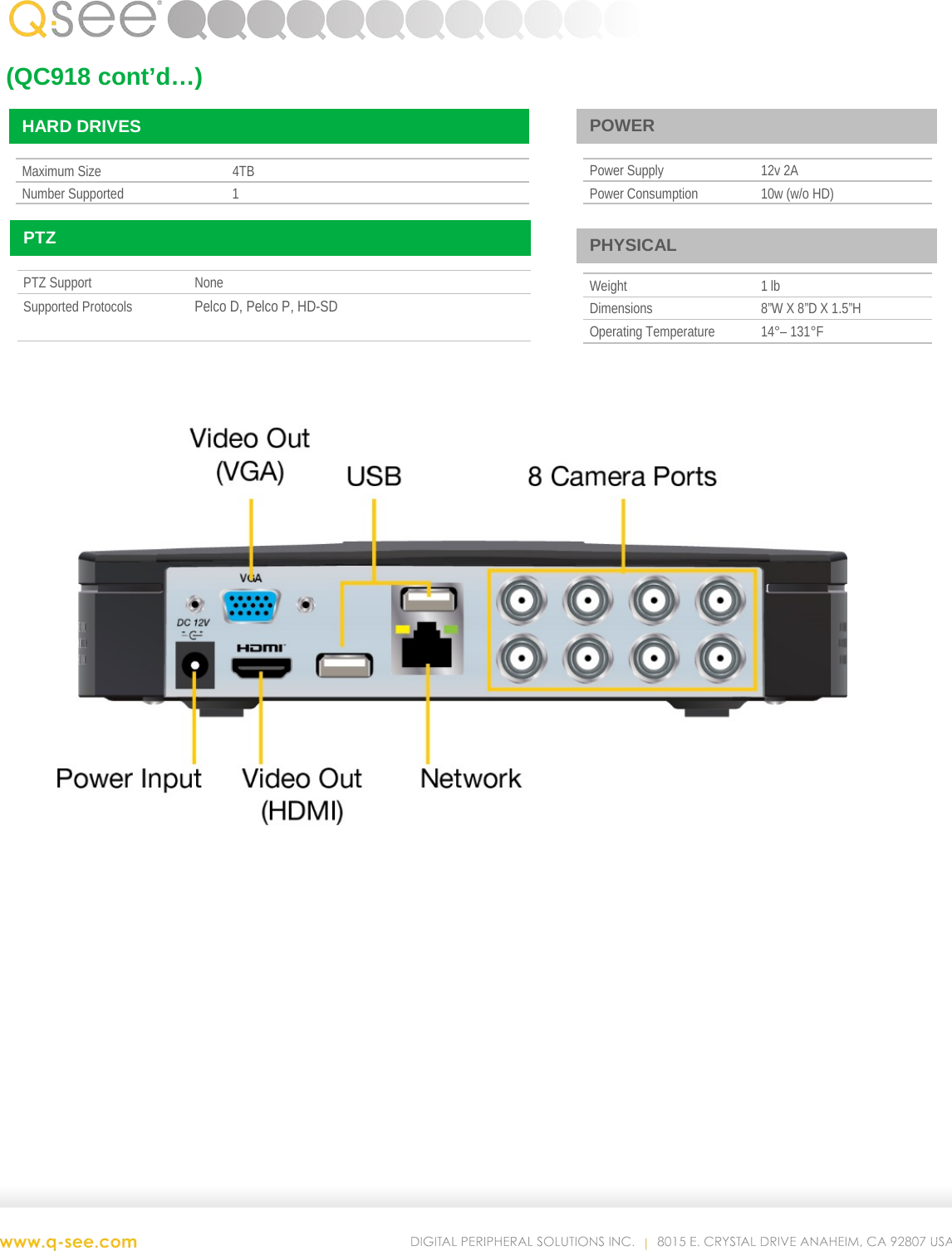 Qsee

(QC918 cont'd…)

HARD DRIVES

| Maximum Size | 4TB |
|---|---|
| Number Supported | 1 |

PTZ

| PTZ Support | None |
|---|---|
| Supported Protocols | Pelco D, Pelco P, HD-SD |

POWER

| Power Supply | 12v 2A |
|---|---|
| Power Consumption | 10w (w/o HD) |

PHYSICAL

| Weight | 1 lb |
|---|---|
| Dimensions | 8"W X 8"D X 1.5"H |
| Operating Temperature | 14°– 131°F |

Video Out (VGA)

USB

8 Camera Ports

VGA

DC 12V

HDMI

Power Input

Video Out (HDMI)

Network

www.q-see.com

DIGITAL PERIPHERAL SOLUTIONS INC. | 8015 E. CRYSTAL DRIVE ANAHEIM, CA 92807 USA