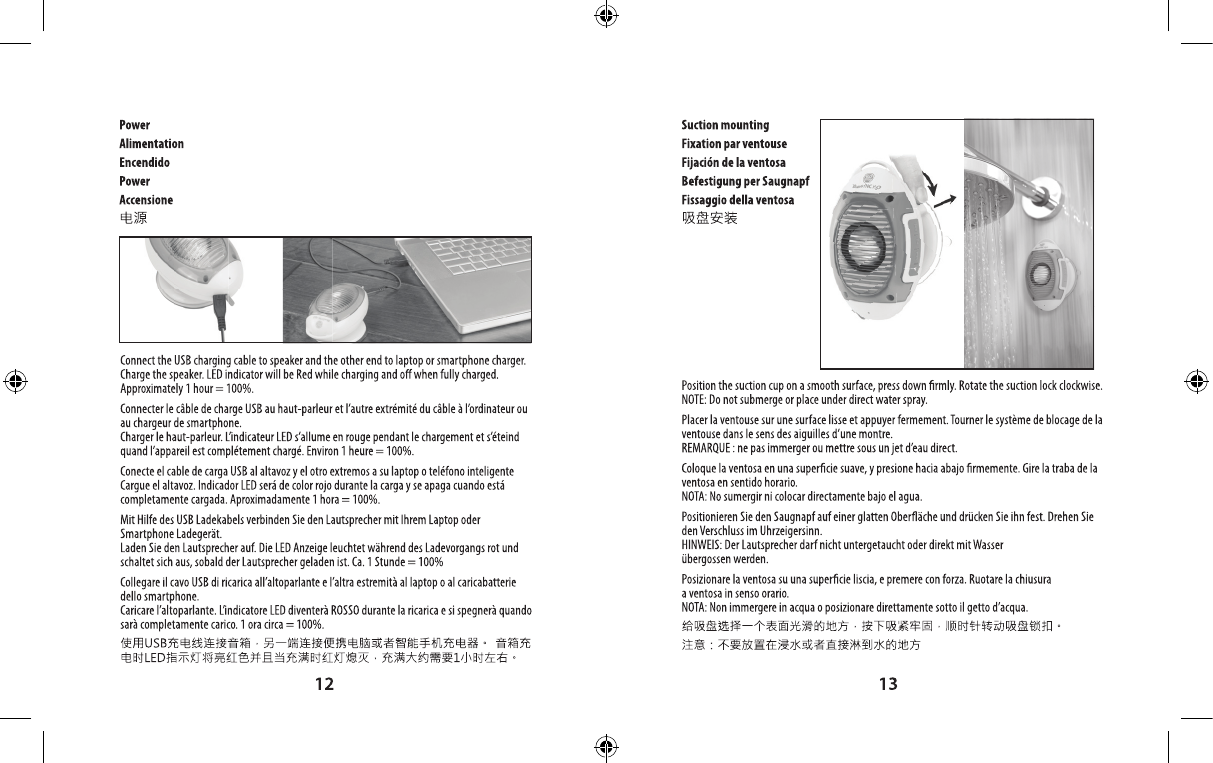 Power
Alimentation
Encendido
Power
Accensione
电源

Connect the USB charging cable to speaker and the other end to laptop or smartphone charger. Charge the speaker. LED indicator will be Red while charging and off when fully charged. Approximately 1 hour = 100%.

Connecter le câble de charge USB au haut-parleur et l'autre extrémité du câble à l'ordinateur ou au chargeur de smartphone.
Charger le haut-parleur. L'indicateur LED s'allume en rouge pendant le chargement et s'éteind quand l'appareil est complétement chargé. Environ 1 heure = 100%.

Conecte el cable de carga USB al altavoz y el otro extremos a su laptop o teléfono inteligente Cargue el altavoz. Indicador LED será de color rojo durante la carga y se apaga cuando está completamente cargada. Aproximadamente 1 hora = 100%.

Mit Hilfe des USB Ladekabels verbinden Sie den Lautsprecher mit Ihrem Laptop oder Smartphone Ladegerät.
Laden Sie den Lautsprecher auf. Die LED Anzeige leuchtet während des Ladevorgangs rot und schaltet sich aus, sobald der Lautsprecher geladen ist. Ca. 1 Stunde = 100%

Collegare il cavo USB di ricarica all'altoparlante e l'altra estremità al laptop o al caricabatterie dello smartphone.
Caricare l'altoparlante. L'indicatore LED diventerà ROSSO durante la ricarica e si spegnerà quando sarà completamente carico. 1 ora circa = 100%.

使用USB充电线连接音箱，另一端连接便携电脑或者智能手机充电器。 音箱充电时LED指示灯将亮红色并且当充满时红灯熄灭，充满大约需要1小时左右。

12

Suction mounting
Fixation par ventouse
Fijación de la ventosa
Befestigung per Saugnapf
Fissaggio della ventosa
吸盘安装

Position the suction cup on a smooth surface, press down firmly. Rotate the suction lock clockwise.
NOTE: Do not submerge or place under direct water spray.

Placer la ventouse sur une surface lisse et appuyer fermement. Tourner le système de blocage de la ventouse dans le sens des aiguilles d'une montre.
REMARQUE : ne pas immerger ou mettre sous un jet d'eau direct.

Coloque la ventosa en una superficie suave, y presione hacia abajo firmemente. Gire la traba de la ventosa en sentido horario.
NOTA: No sumergir ni colocar directamente bajo el agua.

Positionieren Sie den Saugnapf auf einer glatten Oberfläche und drücken Sie ihn fest. Drehen Sie den Verschluss im Uhrzeigersinn.
HINWEIS: Der Lautsprecher darf nicht untergetaucht oder direkt mit Wasser übergossen werden.

Posizionare la ventosa su una superficie liscia, e premere con forza. Ruotare la chiusura a ventosa in senso orario.
NOTA: Non immergere in acqua o posizionare direttamente sotto il getto d'acqua.

给吸盘选择一个表面光滑的地方，按下吸紧牢固，顺时针转动吸盘锁扣。
注意：不要放置在浸水或者直接淋到水的地方

13