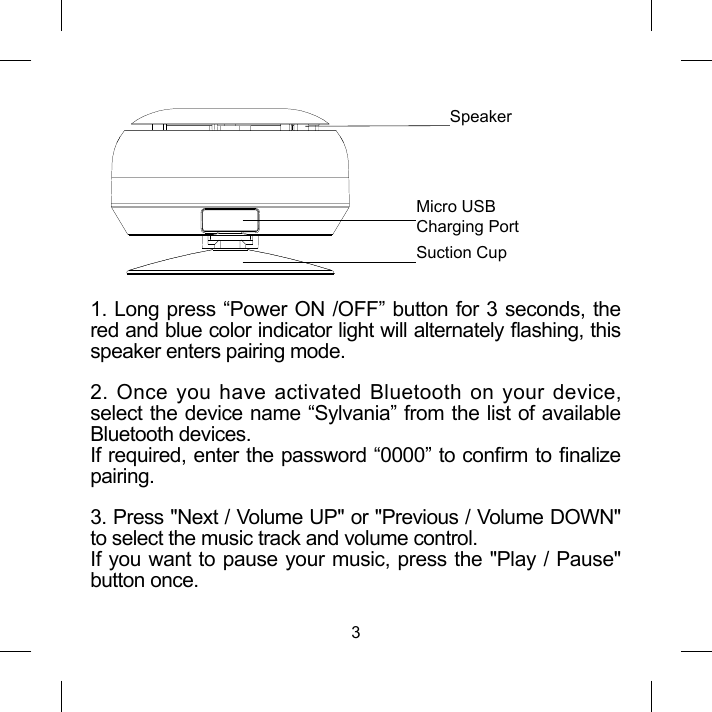 Speaker

Micro USB
Charging Port

Suction Cup

1. Long press “Power ON /OFF” button for 3 seconds, the red and blue color indicator light will alternately flashing, this speaker enters pairing mode.

2. Once you have activated Bluetooth on your device, select the device name “Sylvania” from the list of available Bluetooth devices.
If required, enter the password “0000” to confirm to finalize pairing.

3. Press "Next / Volume UP" or "Previous / Volume DOWN" to select the music track and volume control.
If you want to pause your music, press the "Play / Pause" button once.

3