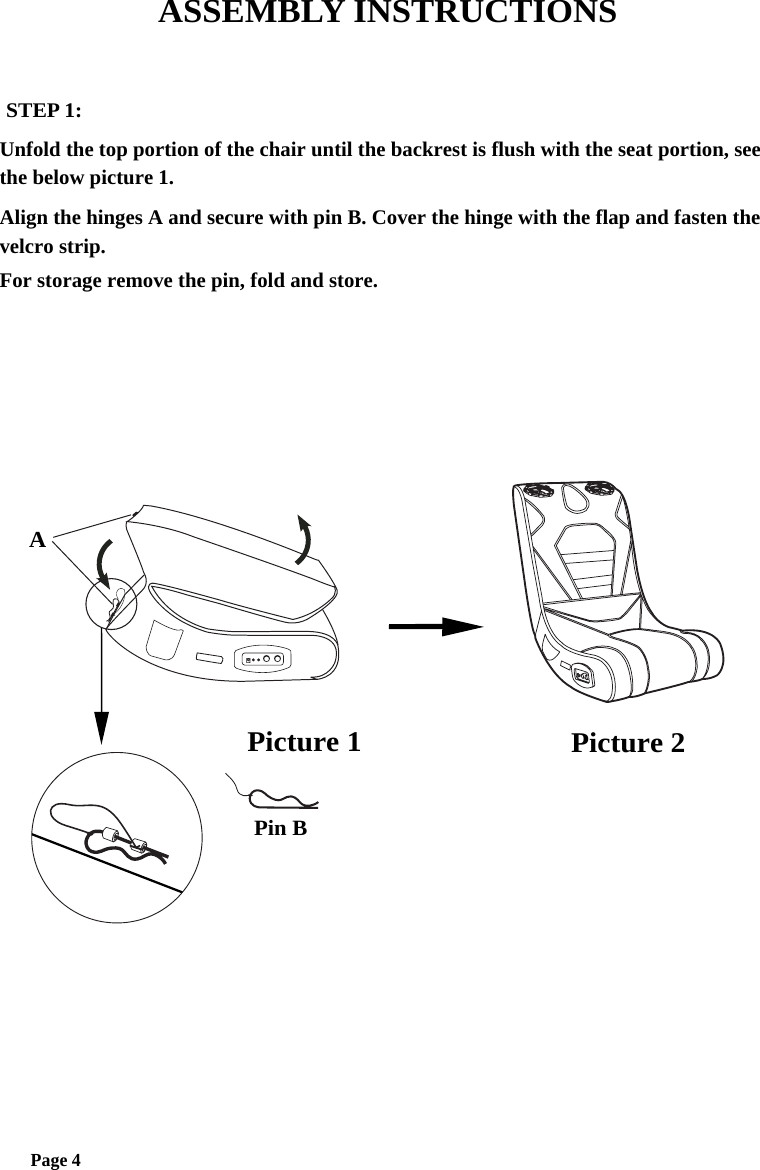 ASSEMBLY INSTRUCTIONS

STEP 1:

Unfold the top portion of the chair until the backrest is flush with the seat portion, see the below picture 1.

Align the hinges A and secure with pin B. Cover the hinge with the flap and fasten the velcro strip.

For storage remove the pin, fold and store.

A

Picture 1

Picture 2

Pin B

Page 4