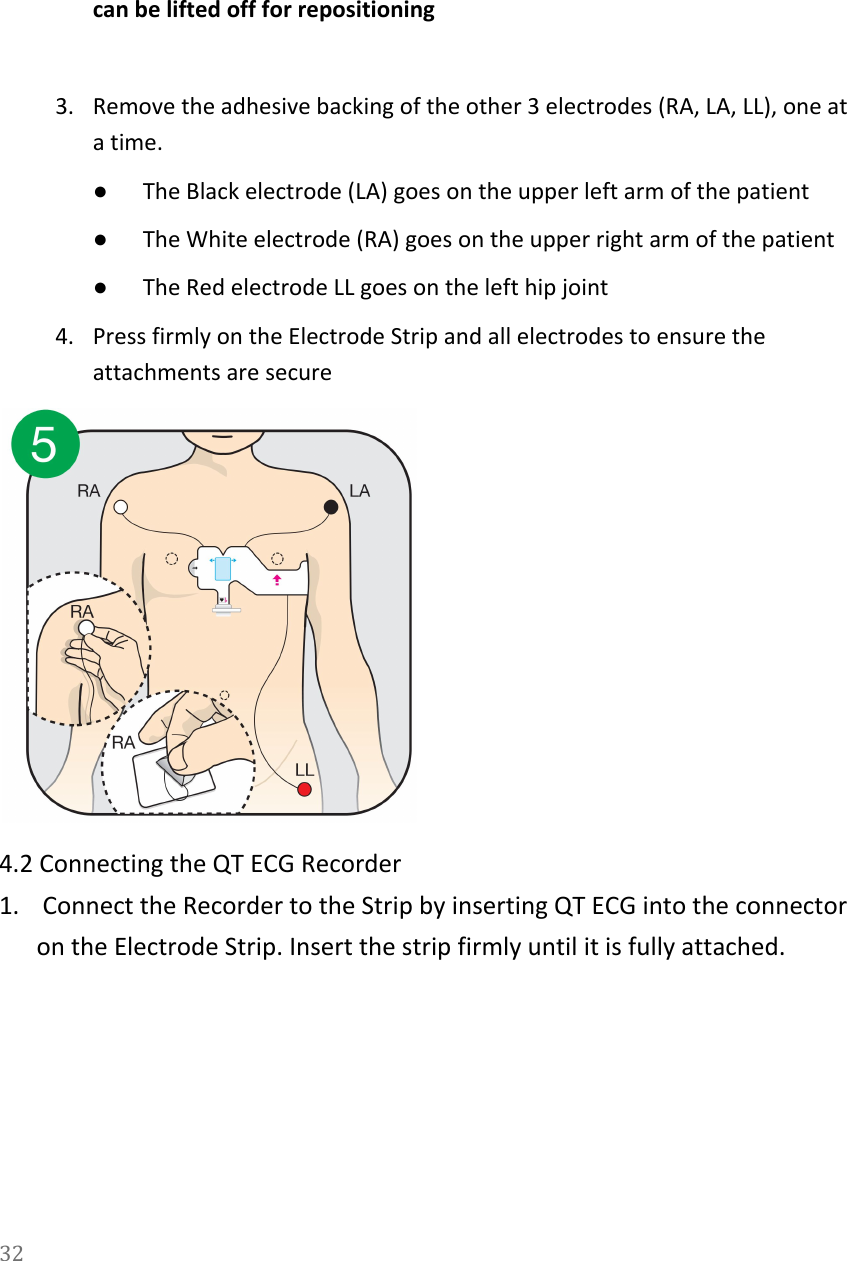 can be lifted off for repositioning

3. Remove the adhesive backing of the other 3 electrodes (RA, LA, LL), one at a time.

● The Black electrode (LA) goes on the upper left arm of the patient

● The White electrode (RA) goes on the upper right arm of the patient

● The Red electrode LL goes on the left hip joint

4. Press firmly on the Electrode Strip and all electrodes to ensure the attachments are secure

5

RA

LA

RA

RA

LL

4.2 Connecting the QT ECG Recorder

1. Connect the Recorder to the Strip by inserting QT ECG into the connector on the Electrode Strip. Insert the strip firmly until it is fully attached.

32