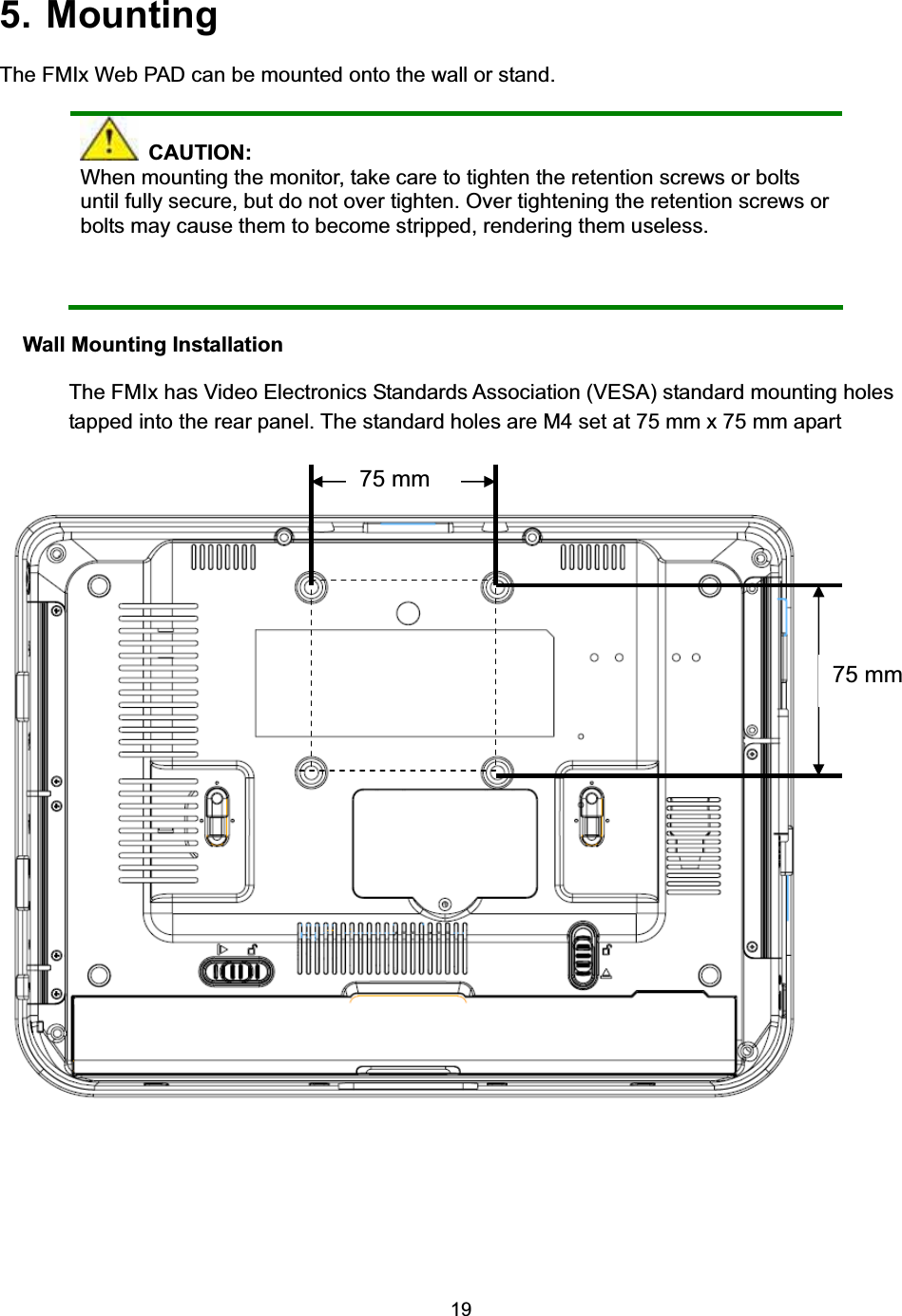 5. Mounting

The FMIx Web PAD can be mounted onto the wall or stand.

CAUTION:
When mounting the monitor, take care to tighten the retention screws or bolts until fully secure, but do not over tighten. Over tightening the retention screws or bolts may cause them to become stripped, rendering them useless.

Wall Mounting Installation

The FMIx has Video Electronics Standards Association (VESA) standard mounting holes tapped into the rear panel. The standard holes are M4 set at 75 mm x 75 mm apart

75 mm

75 mm

19