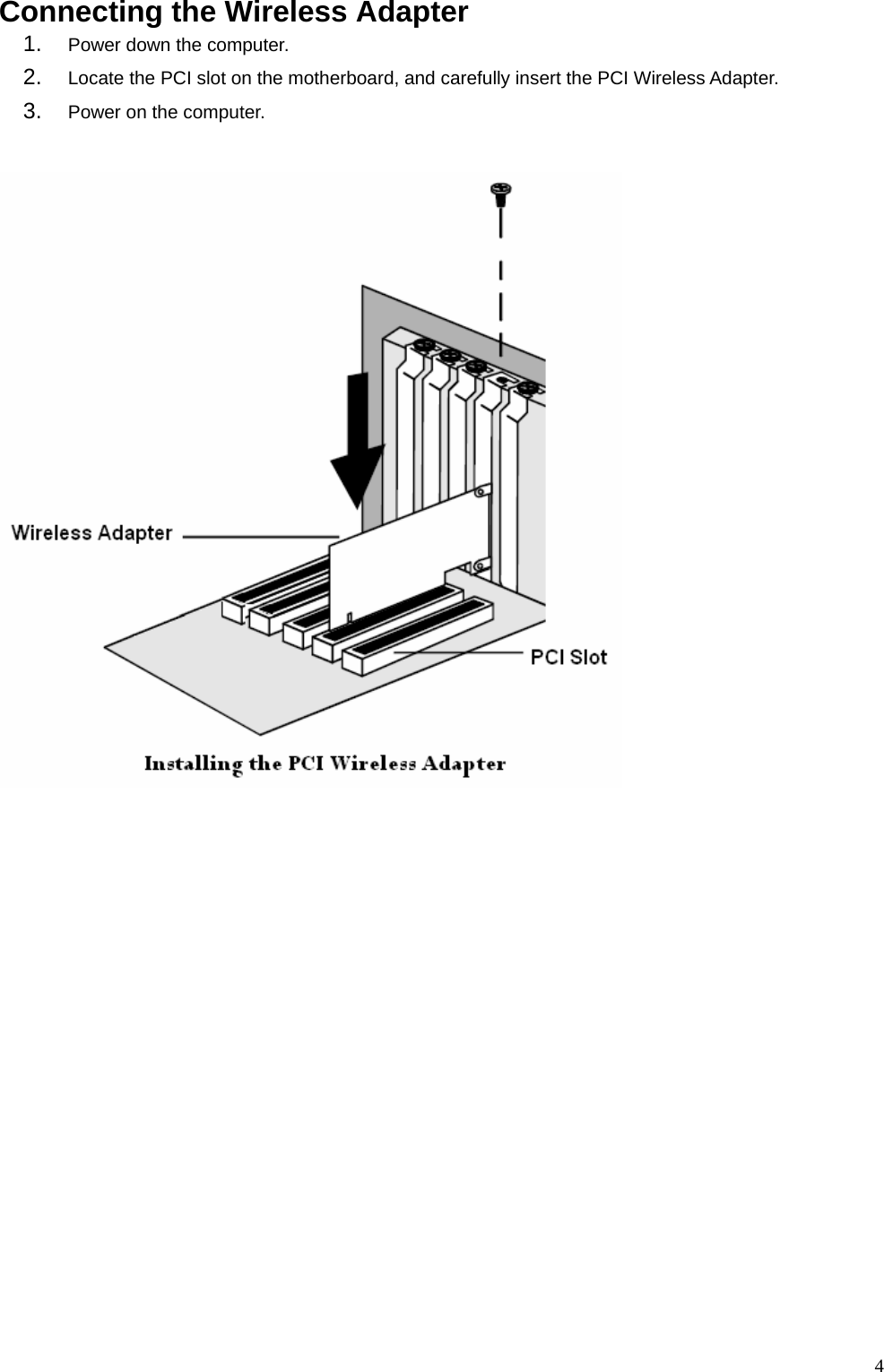 Connecting the Wireless Adapter

1. Power down the computer.
2. Locate the PCI slot on the motherboard, and carefully insert the PCI Wireless Adapter.
3. Power on the computer.

Wireless Adapter

PCI Slot

Installing the PCI Wireless Adapter

4