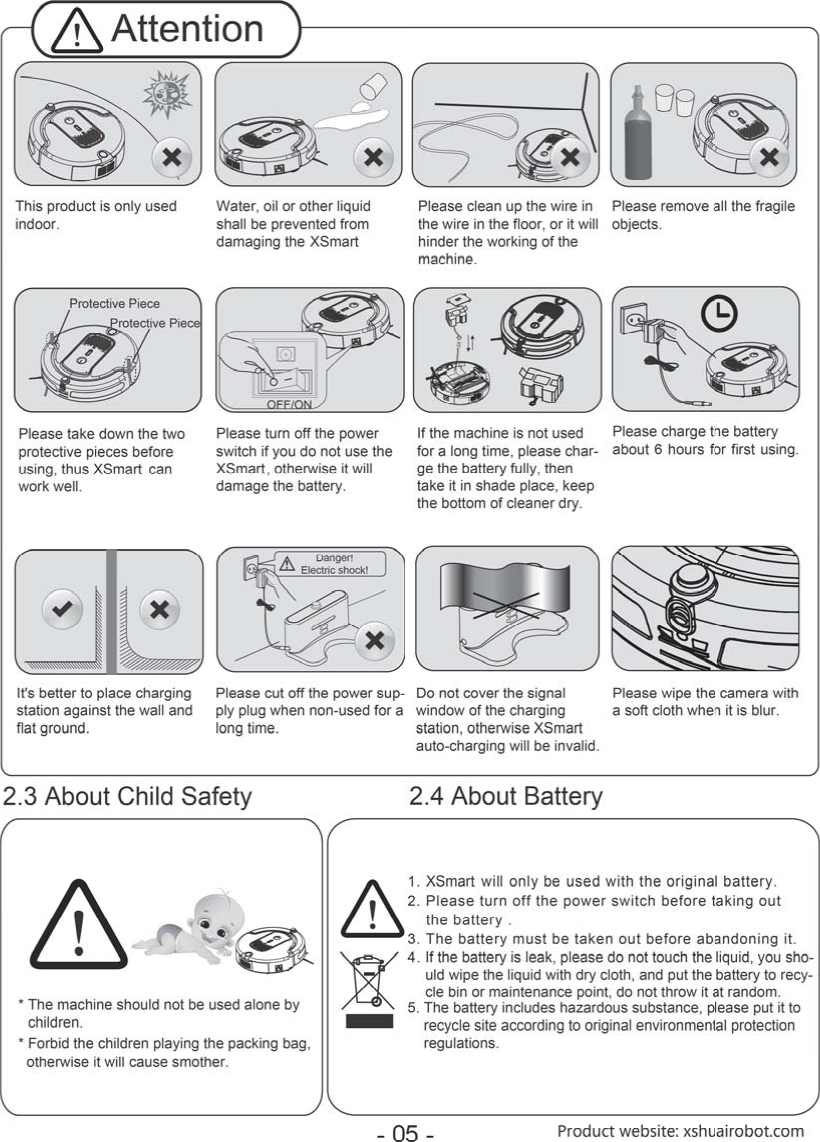 Attention

This product is only used indoor.

Water, oil or other liquid shall be prevented from damaging the XSmart

Please clean up the wire in the wire in the floor, or it will hinder the working of the machine.

Please remove all the fragile objects.

Protective Piece
Protective Piece

Please take down the two protective pieces before using, thus XSmart can work well.

OFF/ON

Please turn off the power switch if you do not use the XSmart, otherwise it will damage the battery.

If the machine is not used for a long time, please charge the battery fully, then take it in shade place, keep the bottom of cleaner dry.

Please charge the battery about 6 hours for first using.

It's better to place charging station against the wall and flat ground.

Danger!
Electric shock!

Please cut off the power supply plug when non-used for a long time.

Do not cover the signal window of the charging station, otherwise XSmart auto-charging will be invalid.

Please wipe the camera with a soft cloth when it is blur.

2.3 About Child Safety

* The machine should not be used alone by children.
* Forbid the children playing the packing bag, otherwise it will cause smother.

2.4 About Battery

1. XSmart will only be used with the original battery.
2. Please turn off the power switch before taking out the battery .
3. The battery must be taken out before abandoning it.
4. If the battery is leak, please do not touch the liquid, you should wipe the liquid with dry cloth, and put the battery to recycle bin or maintenance point, do not throw it at random.
5. The battery includes hazardous substance, please put it to recycle site according to original environmental protection regulations.

- 05 -

Product website: xshuairobot.com