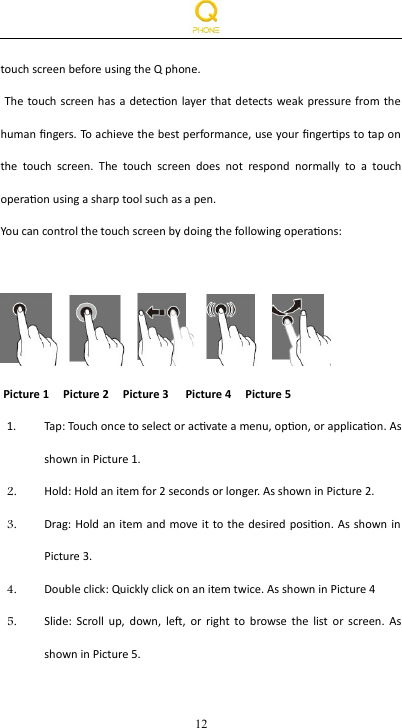 Q
PHONE

touch screen before using the Q phone.

The touch screen has a detection layer that detects weak pressure from the human fingers. To achieve the best performance, use your fingertips to tap on the touch screen. The touch screen does not respond normally to a touch operation using a sharp tool such as a pen.

You can control the touch screen by doing the following operations:

Picture 1 Picture 2 Picture 3 Picture 4 Picture 5

1. Tap: Touch once to select or activate a menu, option, or application. As shown in Picture 1.

2. Hold: Hold an item for 2 seconds or longer. As shown in Picture 2.

3. Drag: Hold an item and move it to the desired position. As shown in Picture 3.

4. Double click: Quickly click on an item twice. As shown in Picture 4

5. Slide: Scroll up, down, left, or right to browse the list or screen. As shown in Picture 5.

12