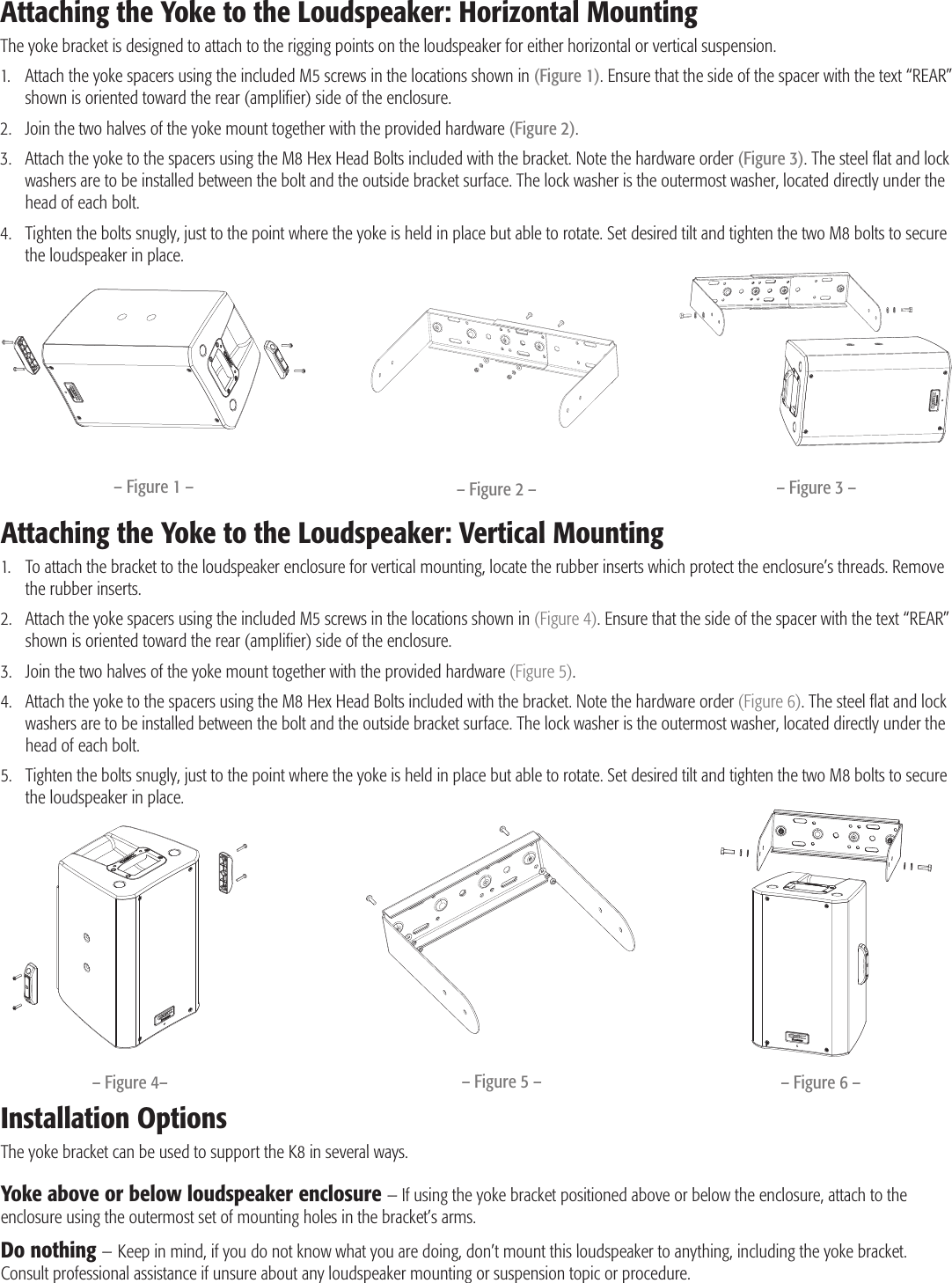 Attaching the Yoke to the Loudspeaker: Horizontal Mounting

The yoke bracket is designed to attach to the rigging points on the loudspeaker for either horizontal or vertical suspension.

1. Attach the yoke spacers using the included M5 screws in the locations shown in (Figure 1). Ensure that the side of the spacer with the text “REAR” shown is oriented toward the rear (amplifier) side of the enclosure.

2. Join the two halves of the yoke mount together with the provided hardware (Figure 2).

3. Attach the yoke to the spacers using the M8 Hex Head Bolts included with the bracket. Note the hardware order (Figure 3). The steel flat and lock washers are to be installed between the bolt and the outside bracket surface. The lock washer is the outermost washer, located directly under the head of each bolt.

4. Tighten the bolts snugly, just to the point where the yoke is held in place but able to rotate. Set desired tilt and tighten the two M8 bolts to secure the loudspeaker in place.

– Figure 1 –

– Figure 2 –

– Figure 3 –

Attaching the Yoke to the Loudspeaker: Vertical Mounting

1. To attach the bracket to the loudspeaker enclosure for vertical mounting, locate the rubber inserts which protect the enclosure’s threads. Remove the rubber inserts.

2. Attach the yoke spacers using the included M5 screws in the locations shown in (Figure 4). Ensure that the side of the spacer with the text “REAR” shown is oriented toward the rear (amplifier) side of the enclosure.

3. Join the two halves of the yoke mount together with the provided hardware (Figure 5).

4. Attach the yoke to the spacers using the M8 Hex Head Bolts included with the bracket. Note the hardware order (Figure 6). The steel flat and lock washers are to be installed between the bolt and the outside bracket surface. The lock washer is the outermost washer, located directly under the head of each bolt.

5. Tighten the bolts snugly, just to the point where the yoke is held in place but able to rotate. Set desired tilt and tighten the two M8 bolts to secure the loudspeaker in place.

– Figure 4–

– Figure 5 –

– Figure 6 –

Installation Options

The yoke bracket can be used to support the K8 in several ways.

Yoke above or below loudspeaker enclosure – If using the yoke bracket positioned above or below the enclosure, attach to the enclosure using the outermost set of mounting holes in the bracket’s arms.

Do nothing – Keep in mind, if you do not know what you are doing, don’t mount this loudspeaker to anything, including the yoke bracket. Consult professional assistance if unsure about any loudspeaker mounting or suspension topic or procedure.