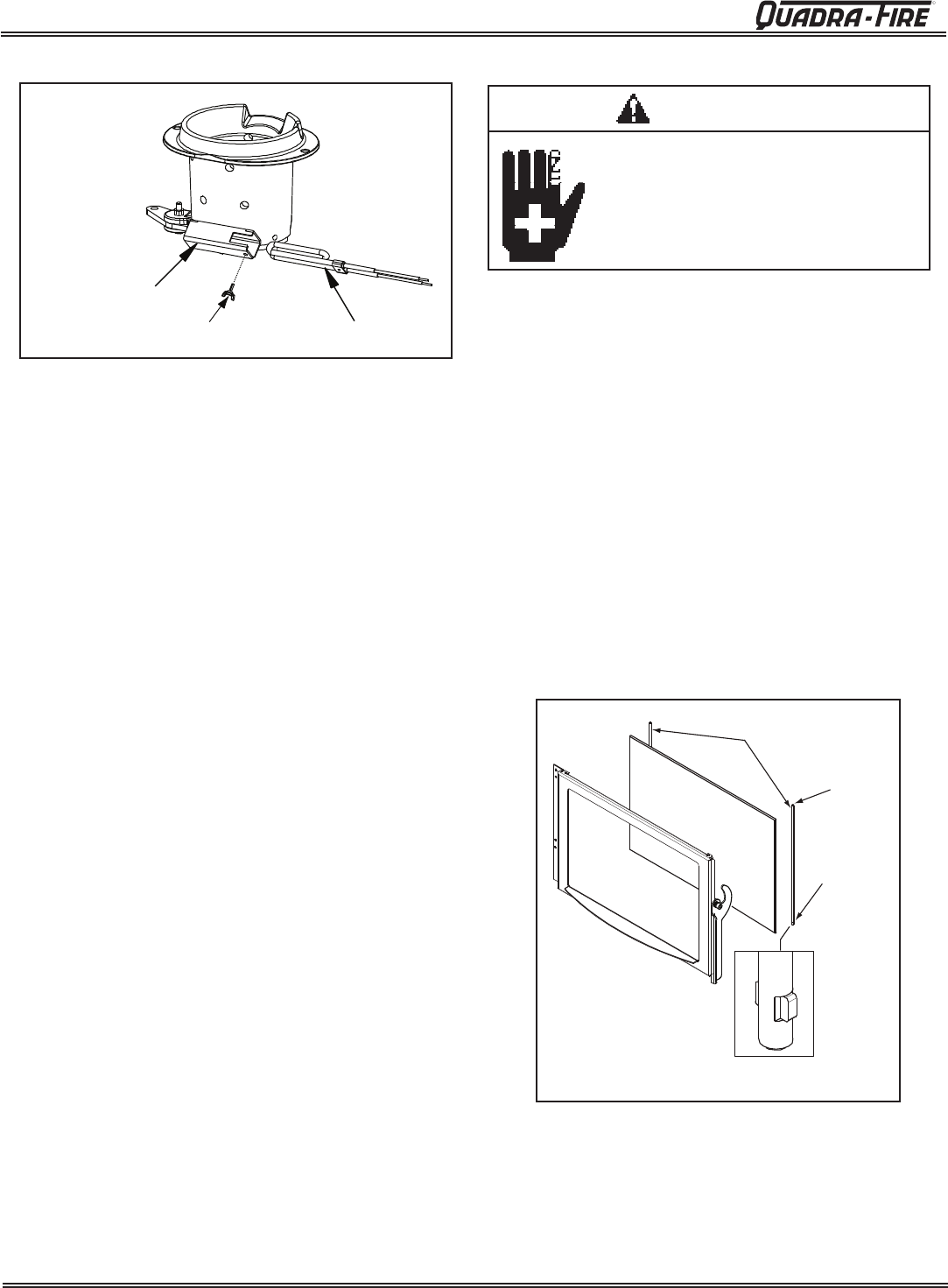 QUADRA-FIRE®