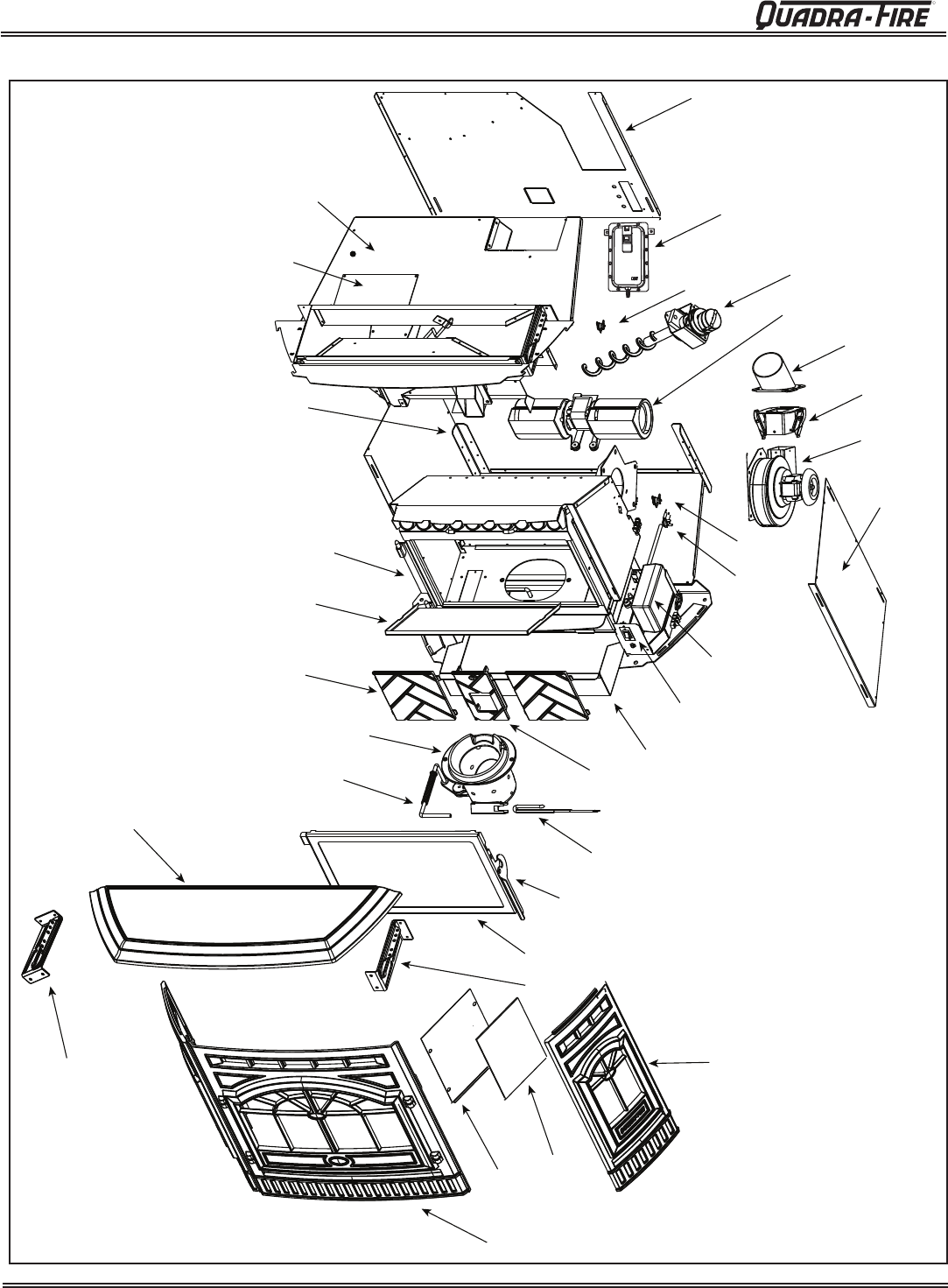 QUADRA-FIRE