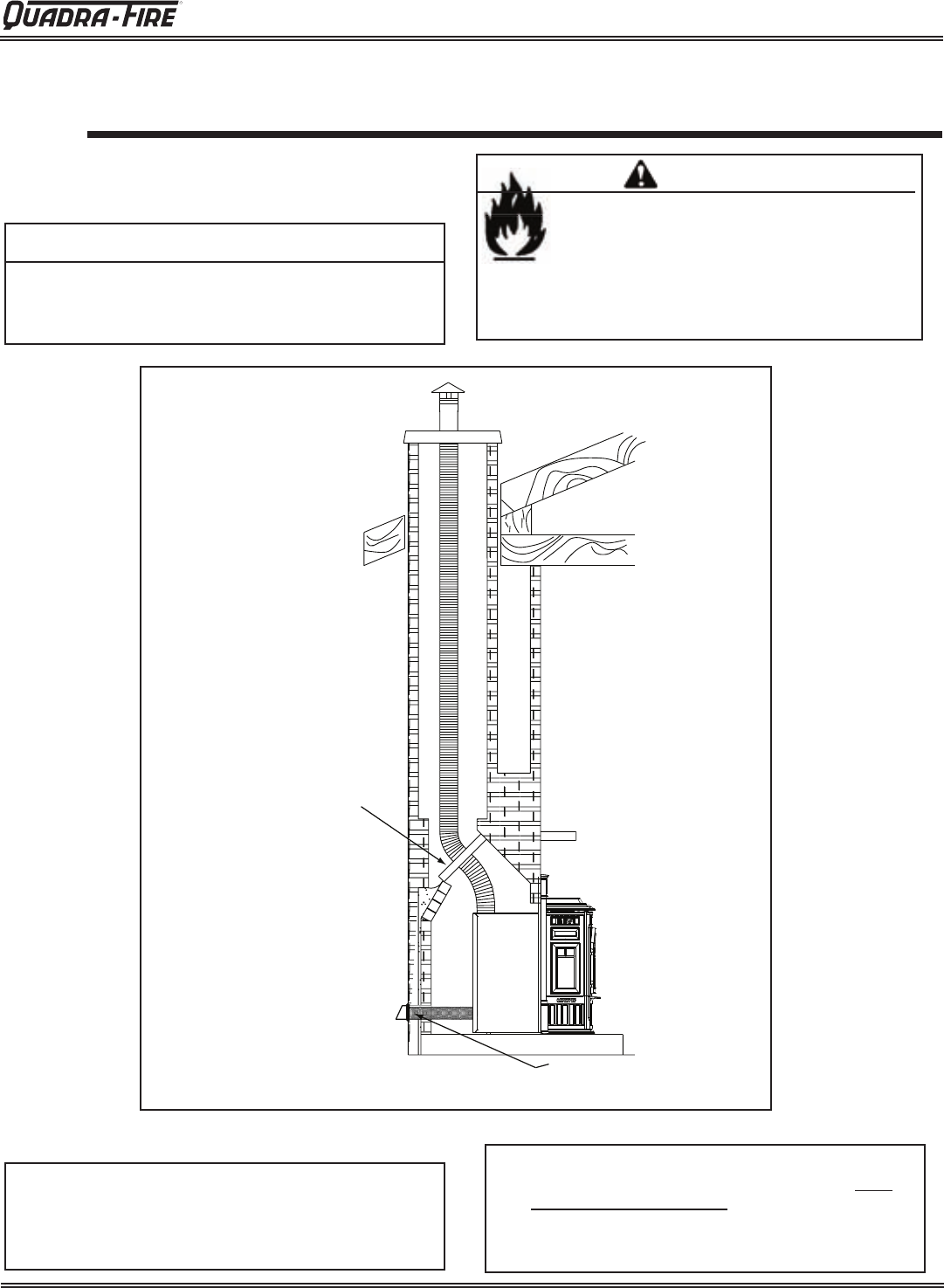 QUADRA-FIRE