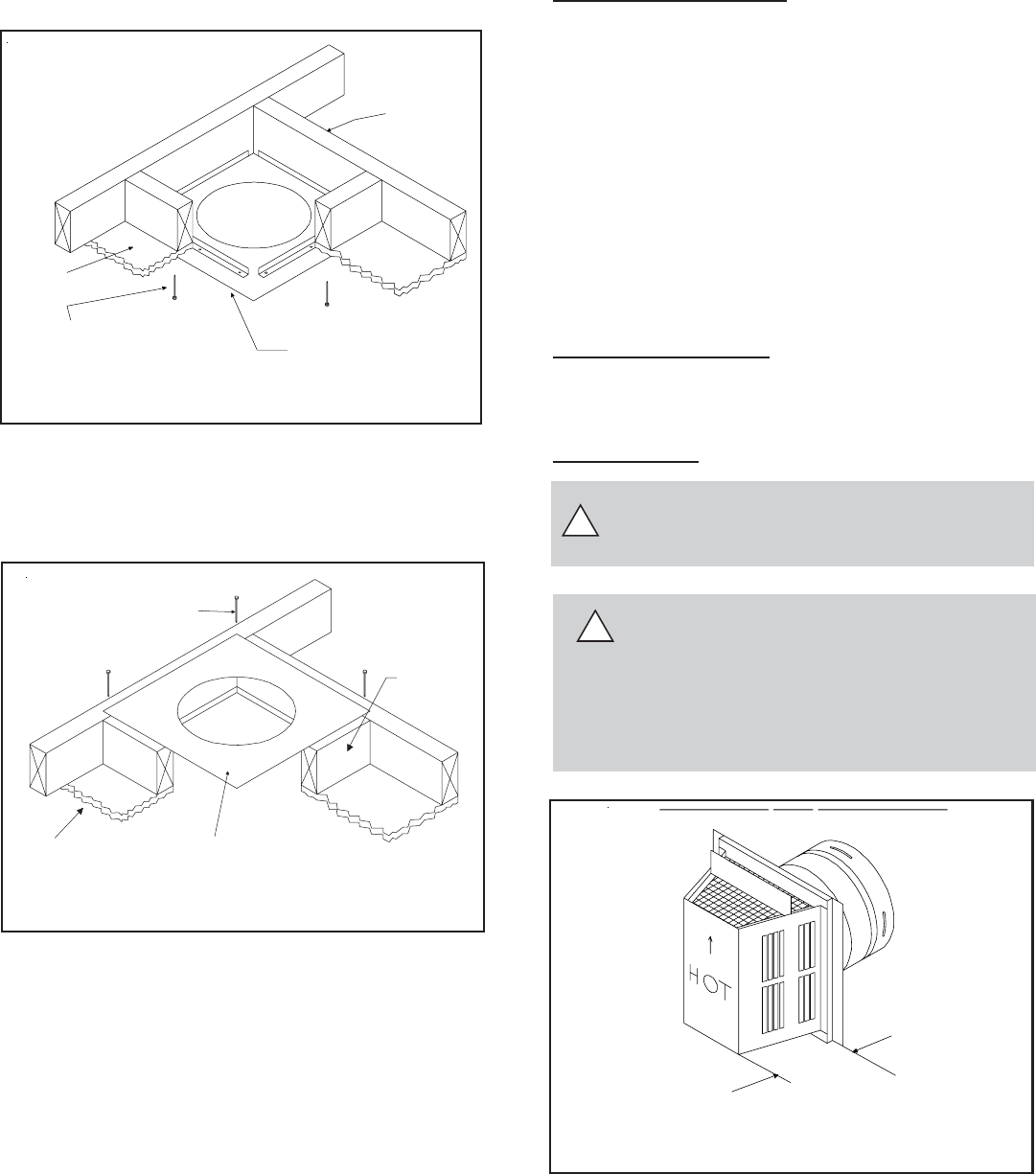 HOT