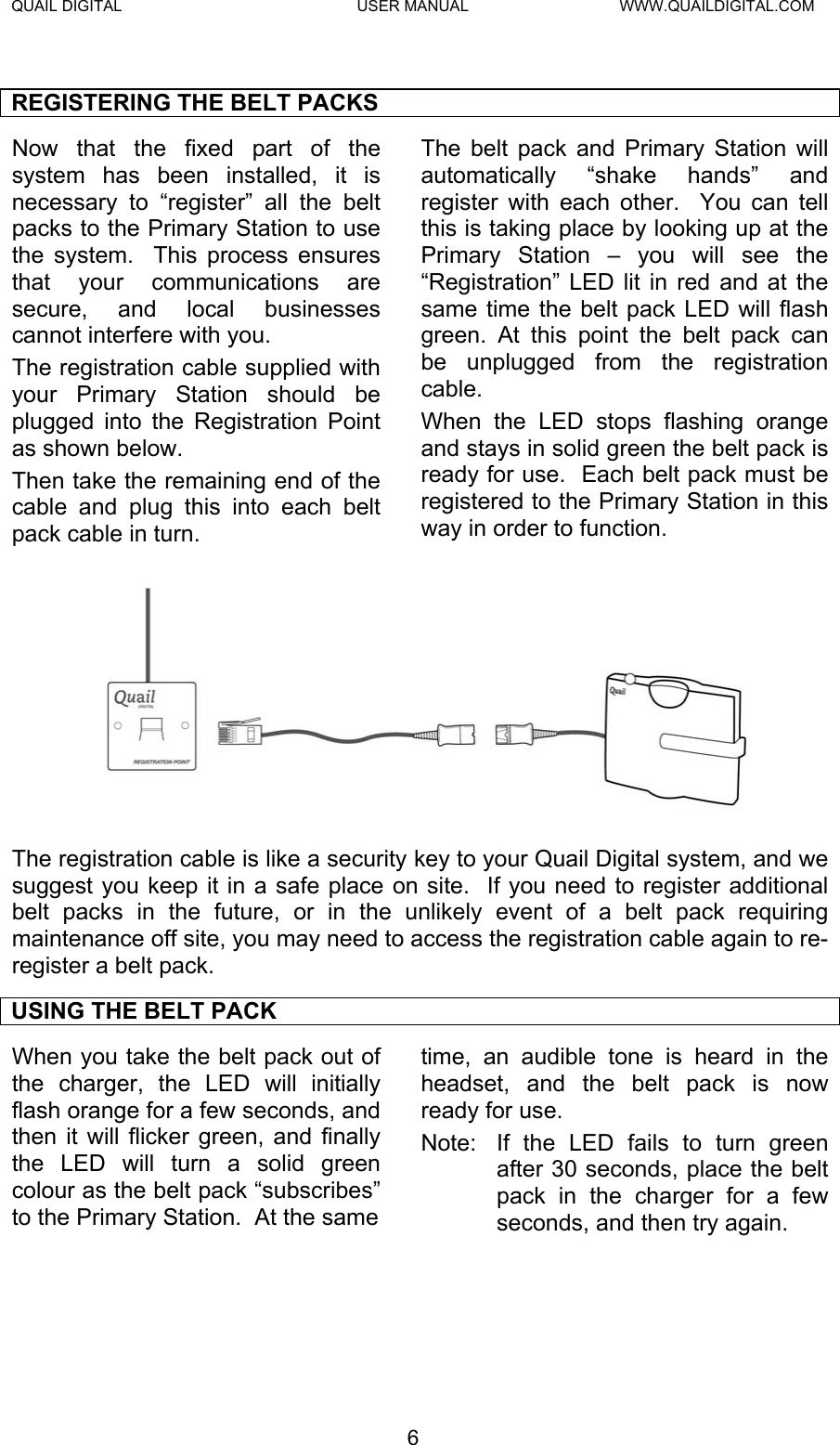 QUAIL DIGITAL USER MANUAL WWW.QUAILDIGITAL.COM

REGISTERING THE BELT PACKS

Now that the fixed part of the system has been installed, it is necessary to “register” all the belt packs to the Primary Station to use the system. This process ensures that your communications are secure, and local businesses cannot interfere with you.

The registration cable supplied with your Primary Station should be plugged into the Registration Point as shown below.

Then take the remaining end of the cable and plug this into each belt pack cable in turn.

The belt pack and Primary Station will automatically “shake hands” and register with each other. You can tell this is taking place by looking up at the Primary Station – you will see the “Registration” LED lit in red and at the same time the belt pack LED will flash green. At this point the belt pack can be unplugged from the registration cable.

When the LED stops flashing orange and stays in solid green the belt pack is ready for use. Each belt pack must be registered to the Primary Station in this way in order to function.

Quail DIGITAL
REGISTRATION POINT
Quail

The registration cable is like a security key to your Quail Digital system, and we suggest you keep it in a safe place on site. If you need to register additional belt packs in the future, or in the unlikely event of a belt pack requiring maintenance off site, you may need to access the registration cable again to re-register a belt pack.

USING THE BELT PACK

When you take the belt pack out of the charger, the LED will initially flash orange for a few seconds, and then it will flicker green, and finally the LED will turn a solid green colour as the belt pack “subscribes” to the Primary Station. At the same time, an audible tone is heard in the headset, and the belt pack is now ready for use.

Note: If the LED fails to turn green after 30 seconds, place the belt pack in the charger for a few seconds, and then try again.

6