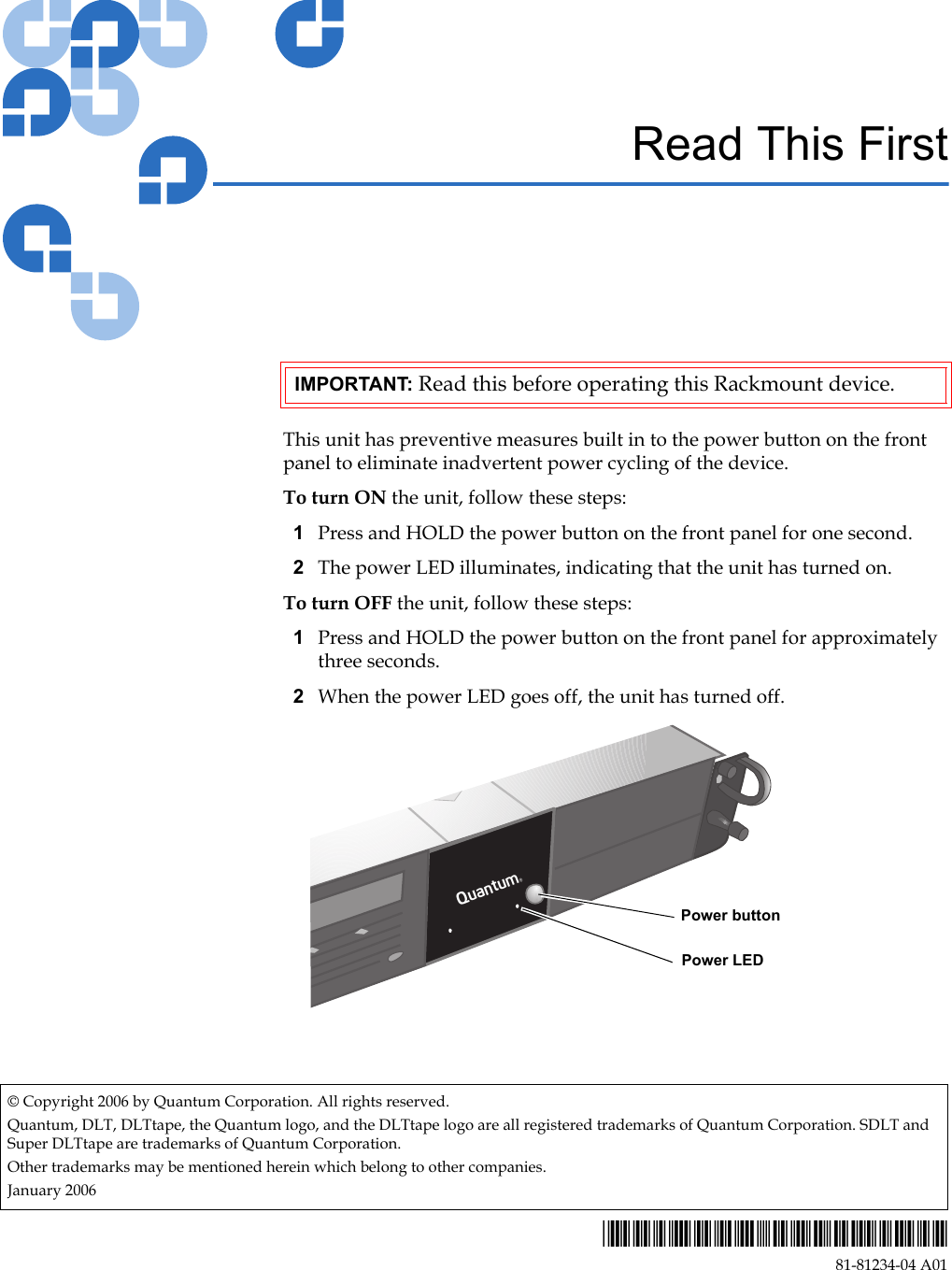 Read This First

IMPORTANT: Read this before operating this Rackmount device.

This unit has preventive measures built in to the power button on the front panel to eliminate inadvertent power cycling of the device.

To turn ON the unit, follow these steps:

1 Press and HOLD the power button on the front panel for one second.

2 The power LED illuminates, indicating that the unit has turned on.

To turn OFF the unit, follow these steps:

1 Press and HOLD the power button on the front panel for approximately three seconds.

2 When the power LED goes off, the unit has turned off.

Quantum

Power button

Power LED

© Copyright 2006 by Quantum Corporation. All rights reserved.

Quantum, DLT, DLTtape, the Quantum logo, and the DLTtape logo are all registered trademarks of Quantum Corporation. SDLT and Super DLTtape are trademarks of Quantum Corporation.

Other trademarks may be mentioned herein which belong to other companies.

January 2006

81-81234-04 A01