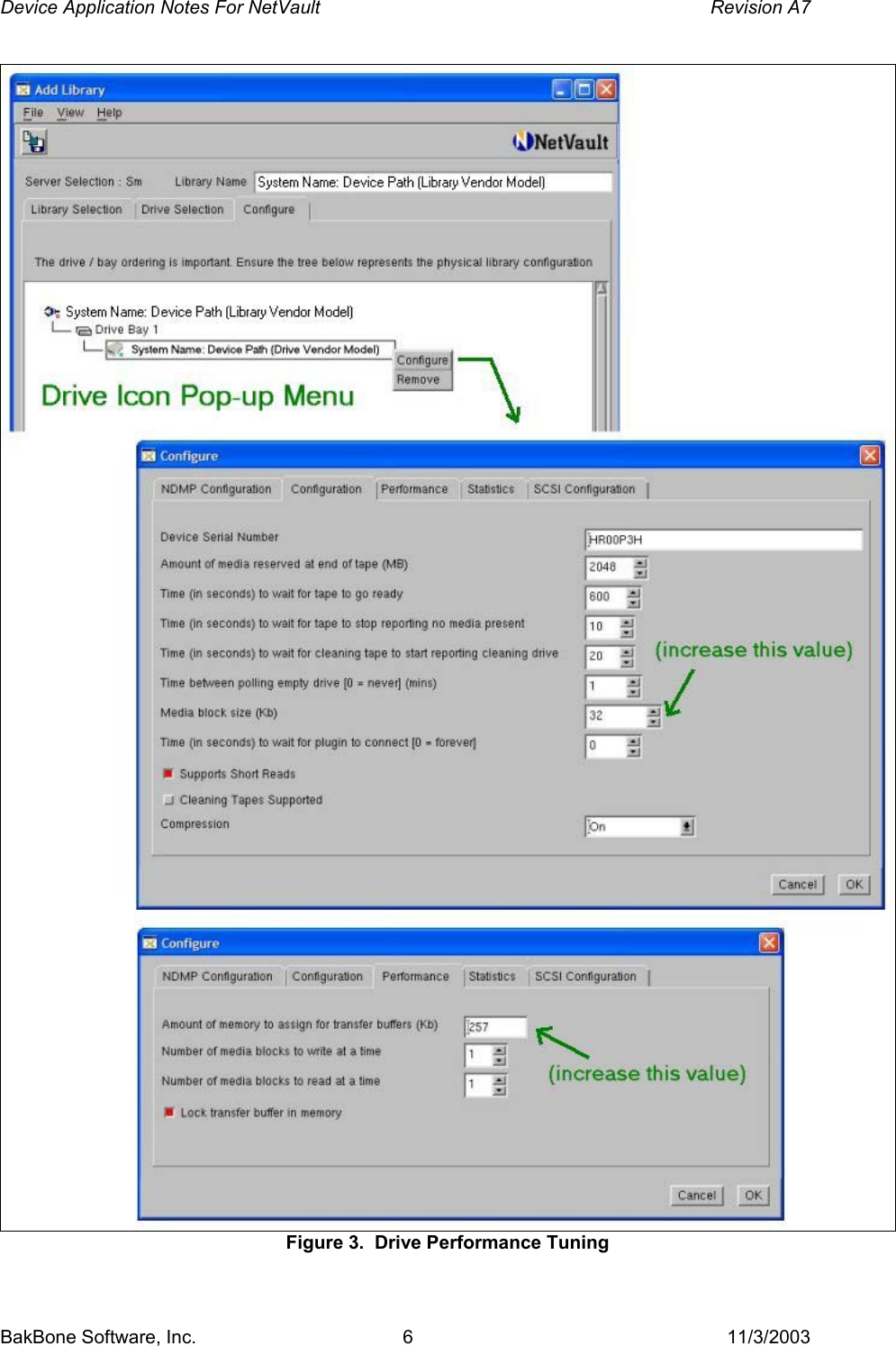 Device Application Notes For NetVault

Revision A7

Add Library

File View Help

NetVault

Server Selection : Sm

Library Name System Name: Device Path (Library Vendor Model)

Library Selection Drive Selection Configure

The drive / bay ordering is important. Ensure the tree below represents the physical library configuration

System Name: Device Path (Library Vendor Model)

Drive Bay 1

System Name: Device Path (Drive Vendor Model)

Configure

Remove

Drive Icon Pop-up Menu

Configure

NDMP Configuration Configuration Performance Statistics SCSI Configuration

Device Serial Number HR00P3H

Amount of media reserved at end of tape (MB) 2048

Time (in seconds) to wait for tape to go ready 600

Time (in seconds) to wait for tape to stop reporting no media present 10

Time (in seconds) to wait for cleaning tape to start reporting cleaning drive 20

(increase this value)

Time between polling empty drive [0 = never] (mins) 1

Media block size (Kb) 32

Time (in seconds) to wait for plugin to connect [0 = forever] 0

Supports Short Reads

Cleaning Tapes Supported

Compression On

Cancel OK

Configure

NDMP Configuration Configuration Performance Statistics SCSI Configuration

Amount of memory to assign for transfer buffers (Kb) 257

Number of media blocks to write at a time 1

Number of media blocks to read at a time 1

(increase this value)

Lock transfer buffer in memory

Cancel OK

Figure 3. Drive Performance Tuning

BakBone Software, Inc.

6

11/3/2003