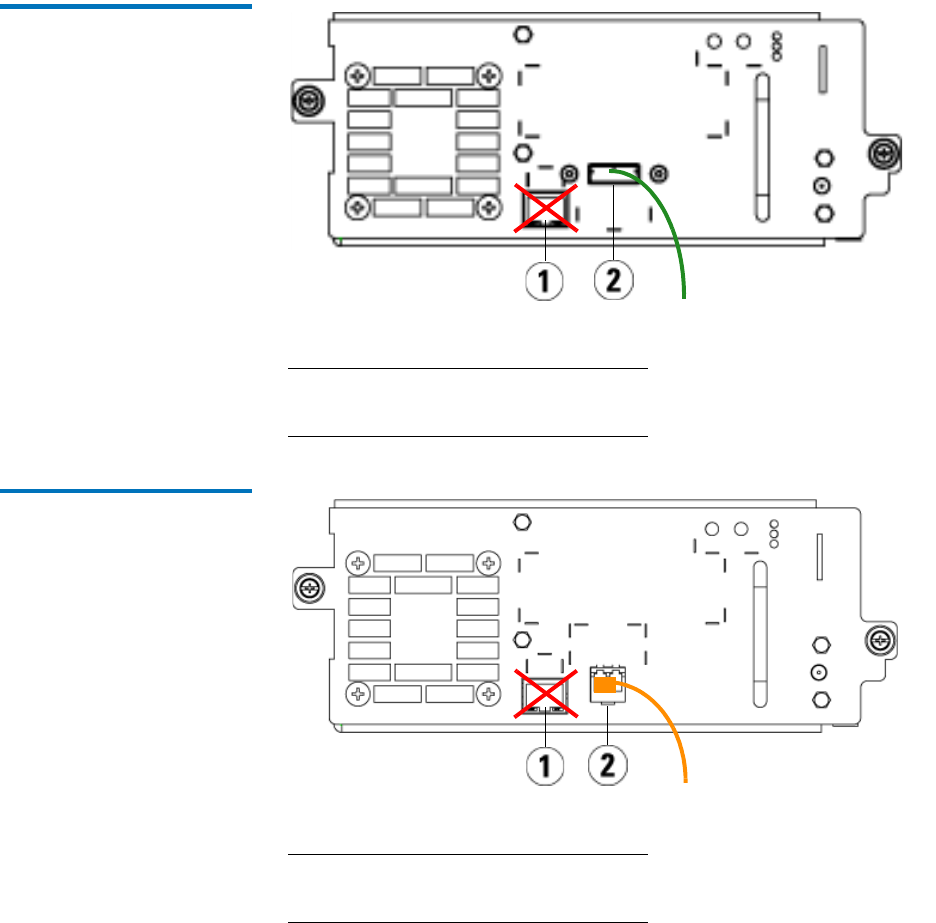 1

2

1

2