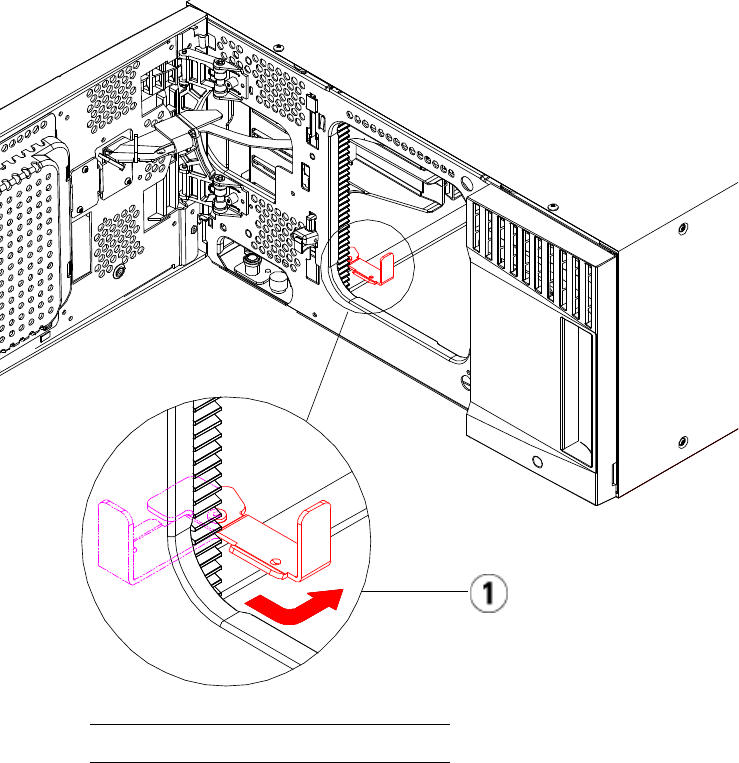 1