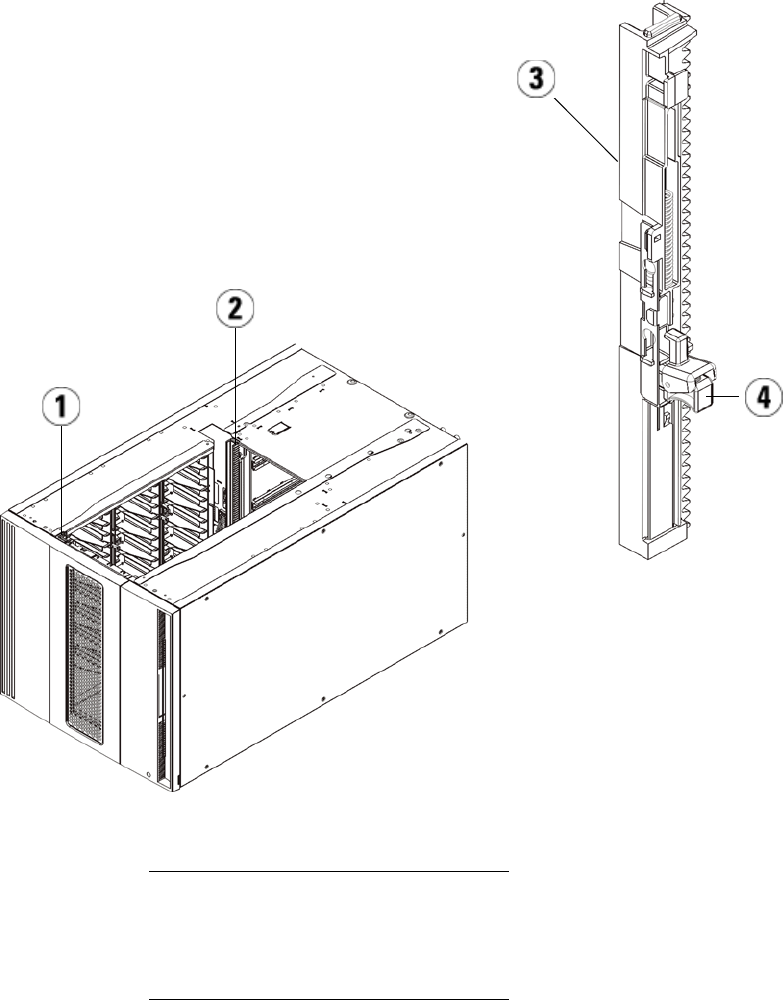 3

2

1

4